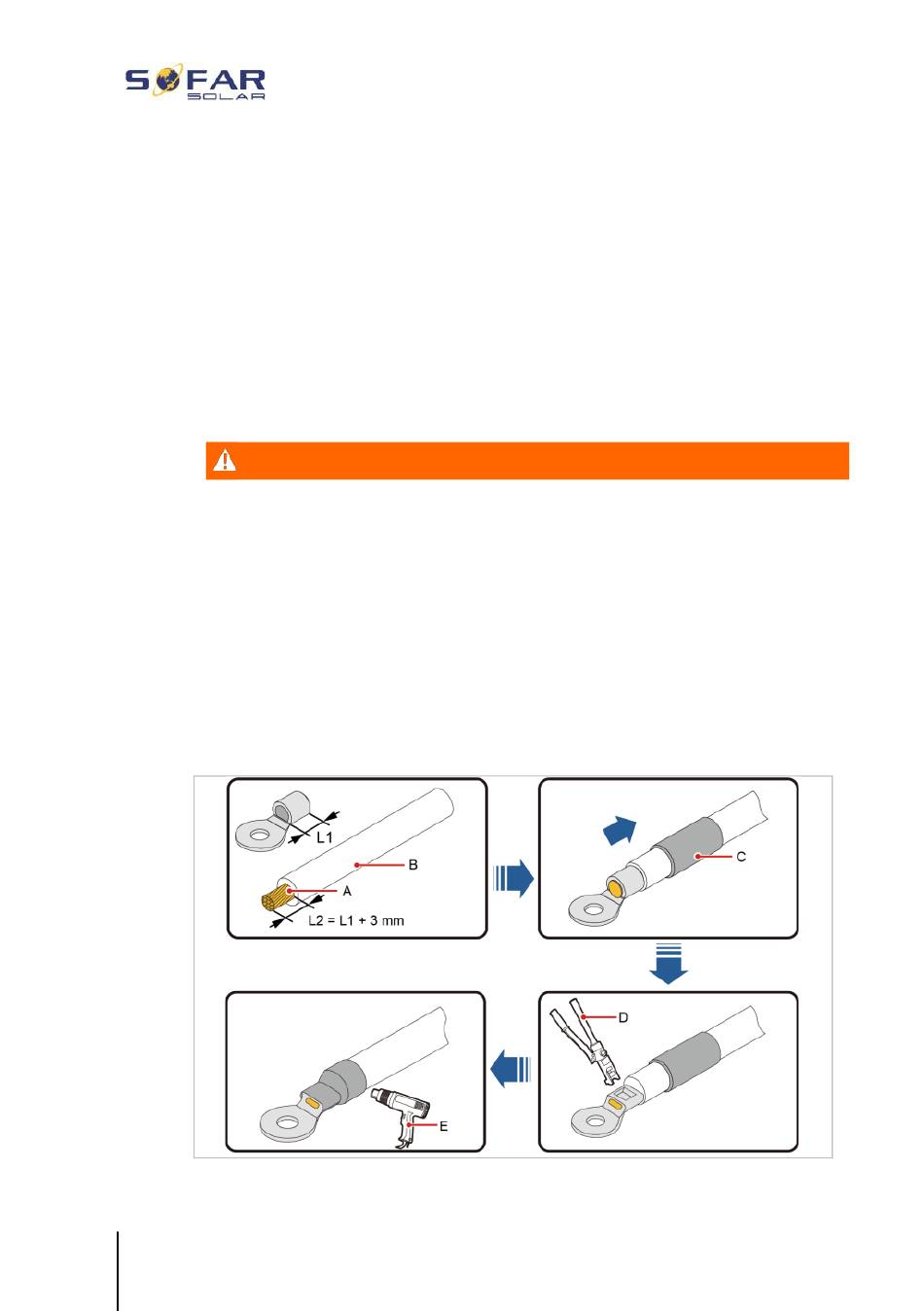 SOFAR SOLAR

L1

B

A

L2 = L1 + 3 mm

C

D

E