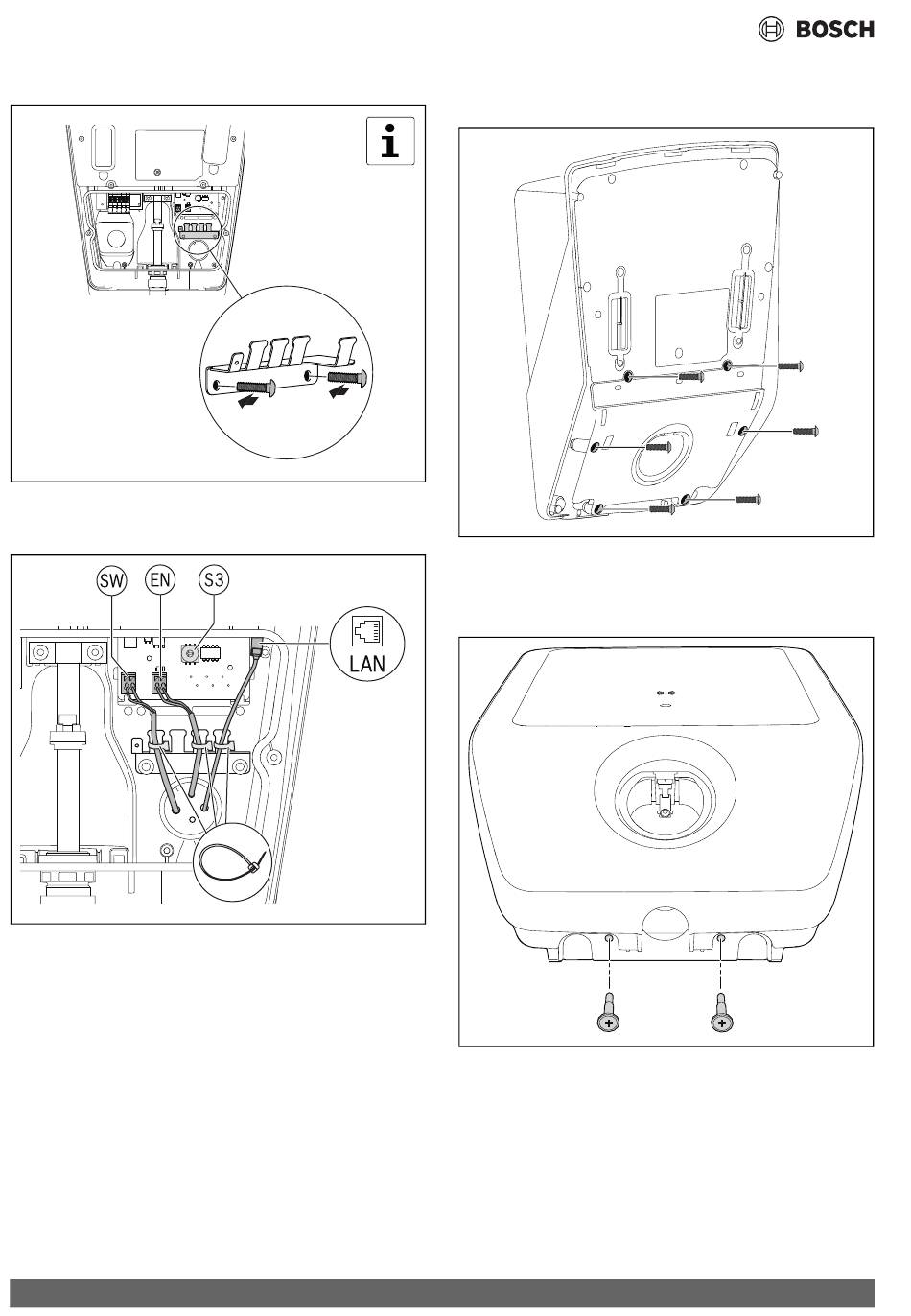 BOSCH

i

SW
EN
S3
LAN