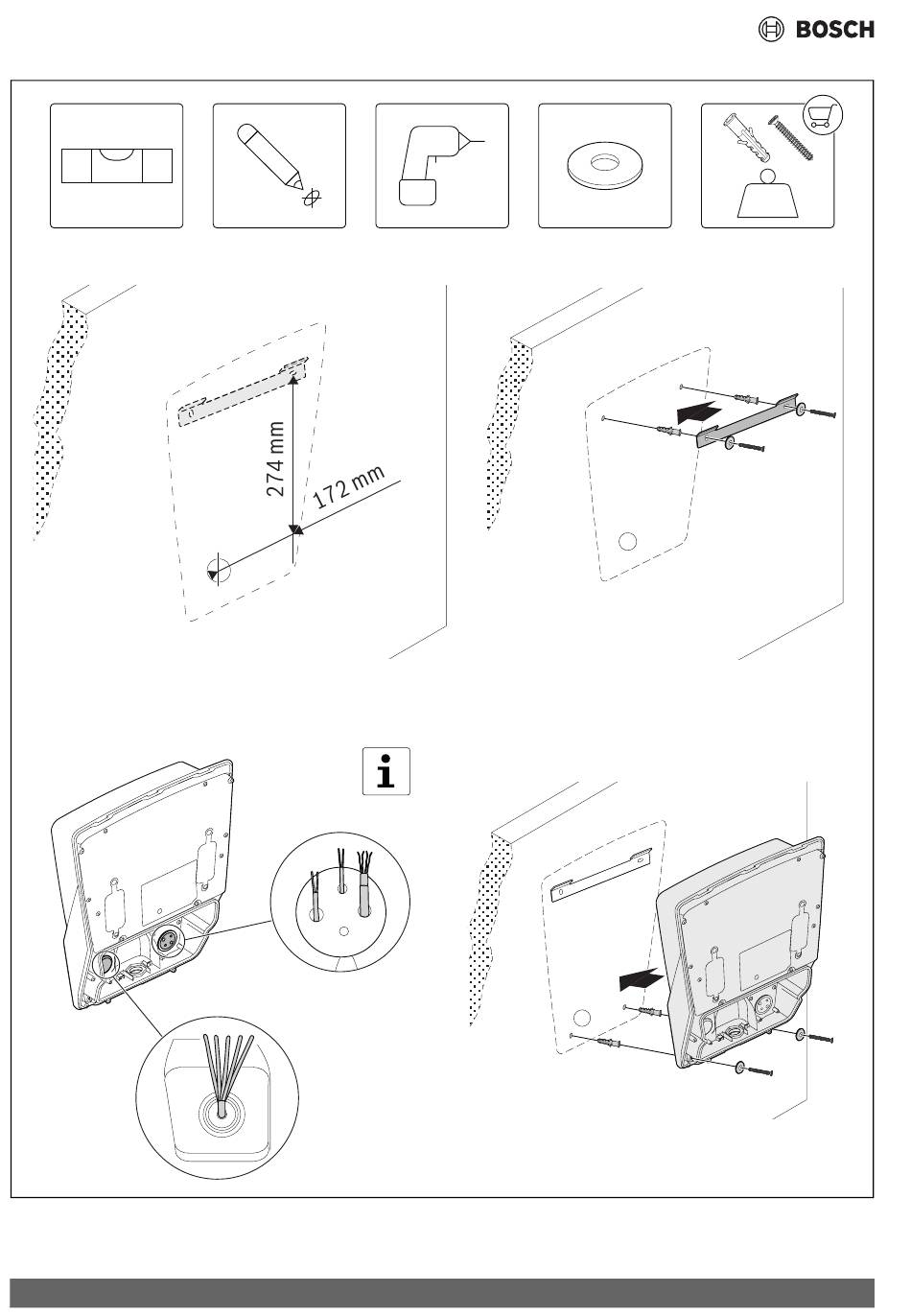 BOSCH

274 mm

172 mm

i