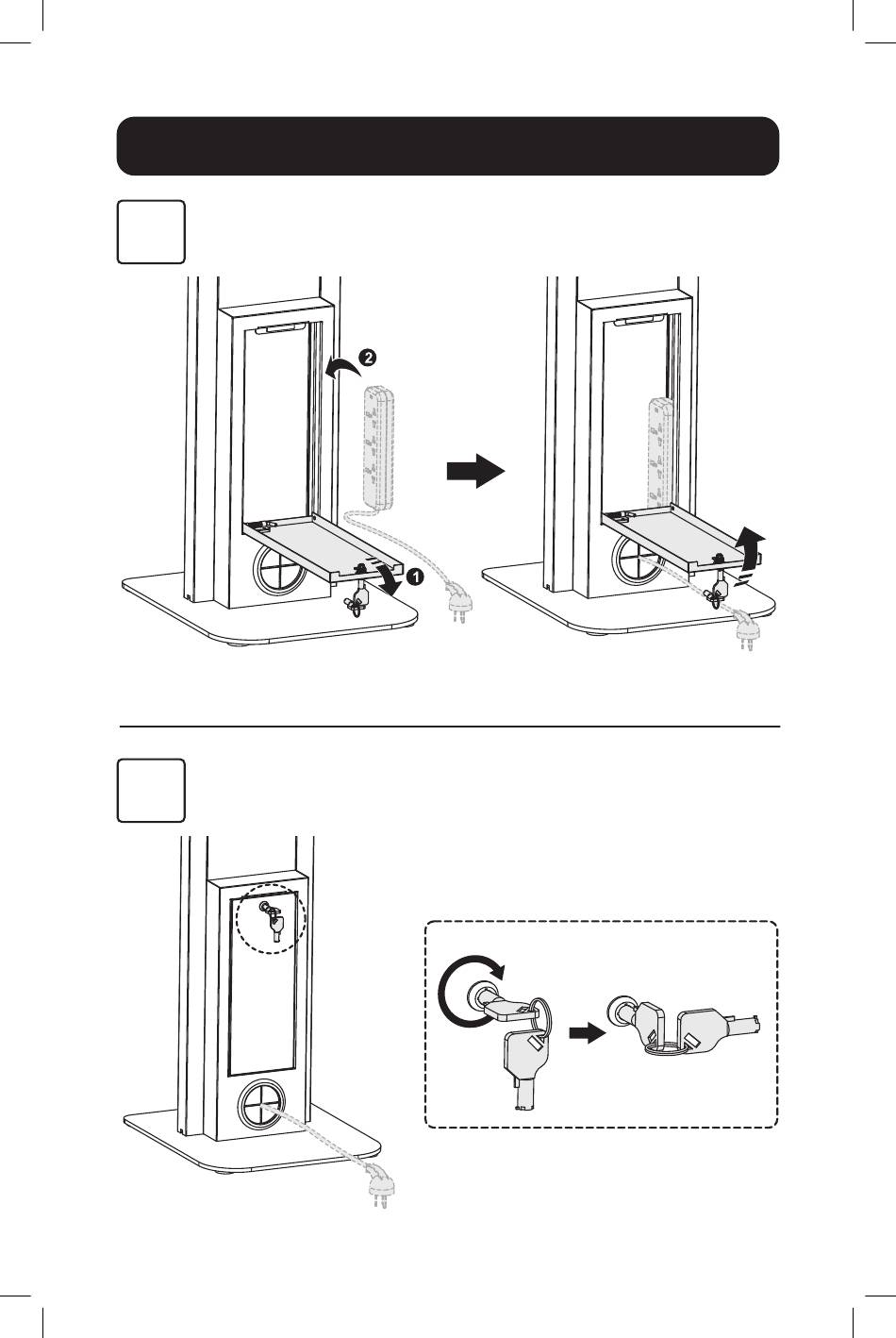 2

1