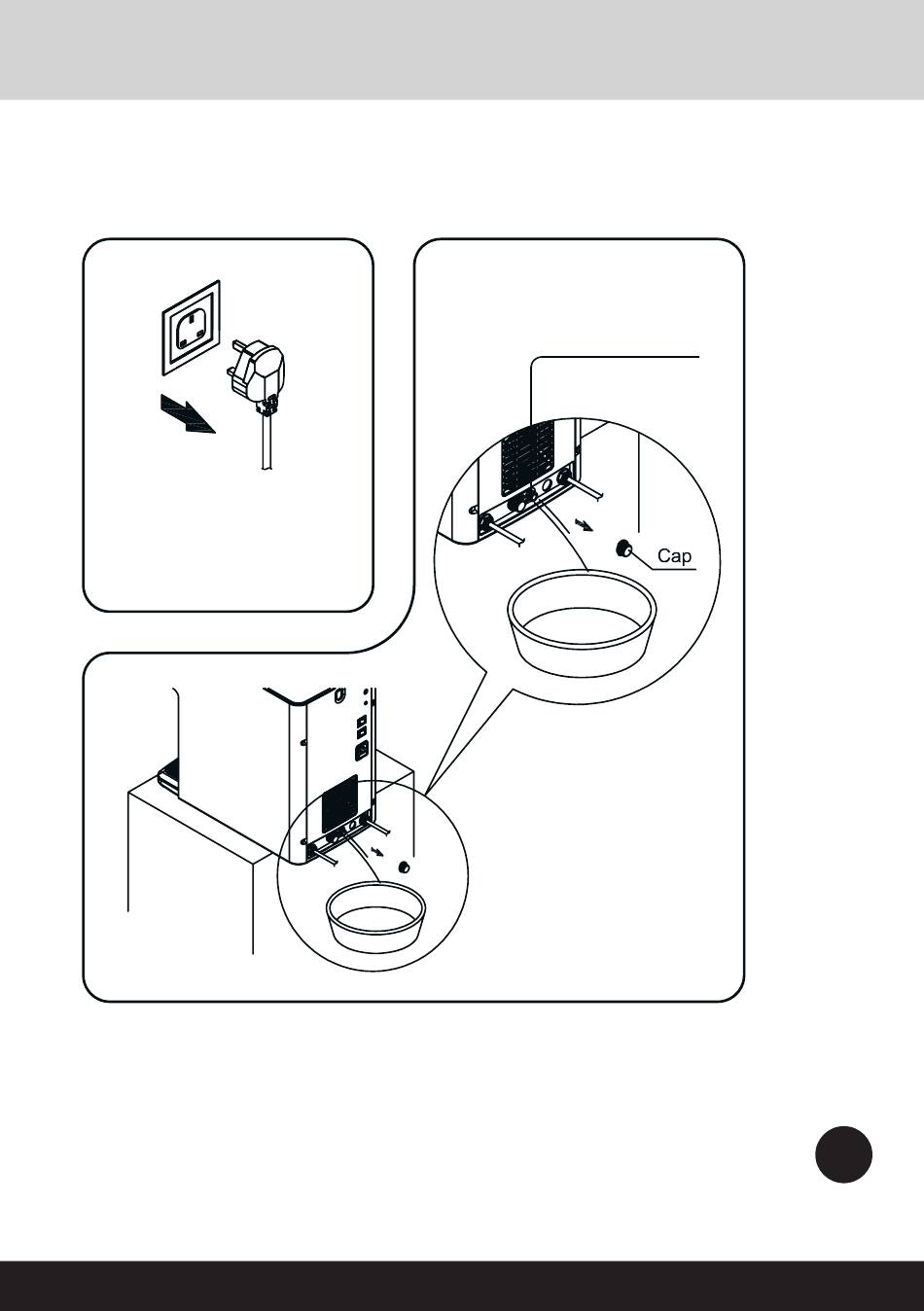 Cap