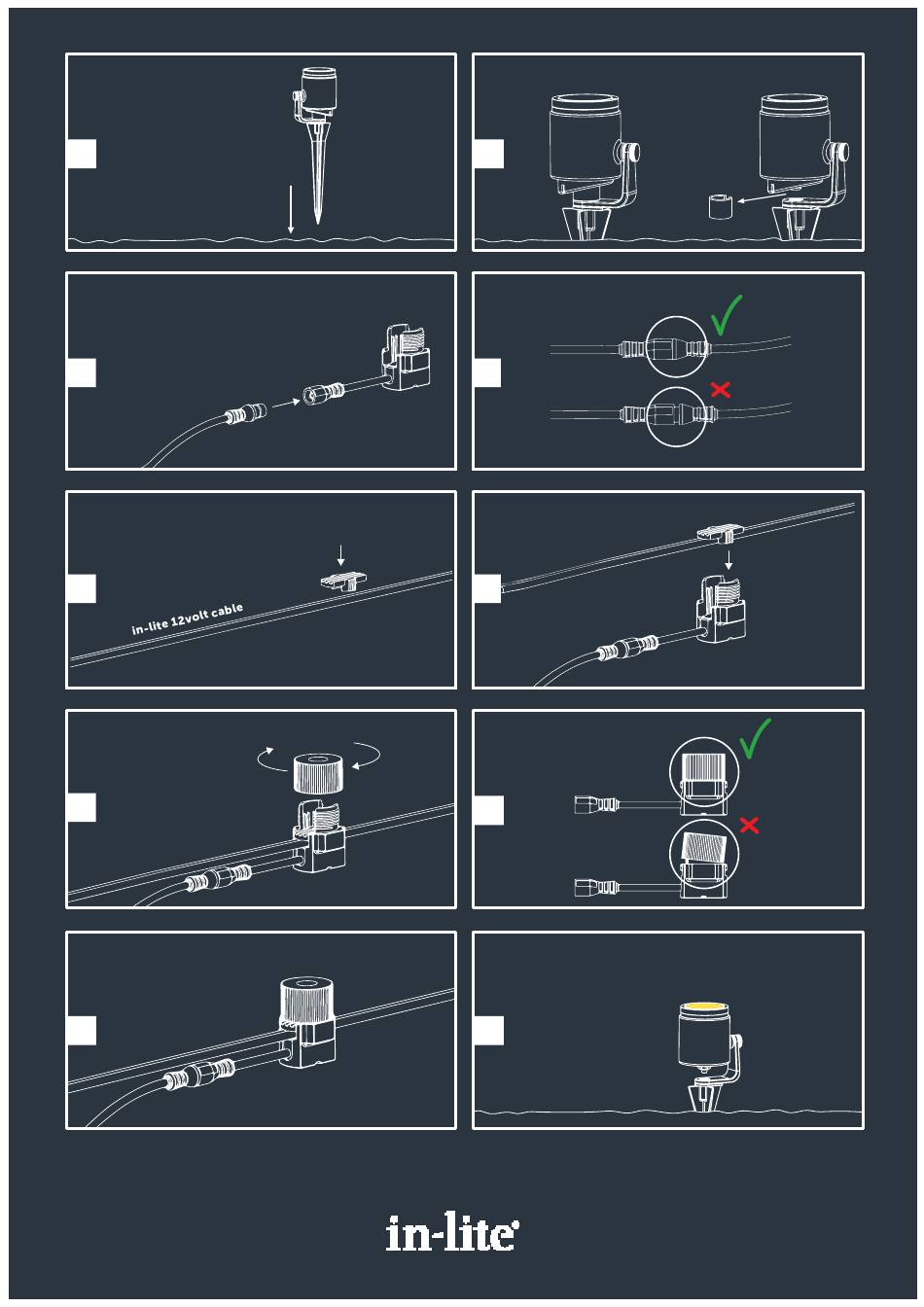 in-lite 12volt cable

in-lite