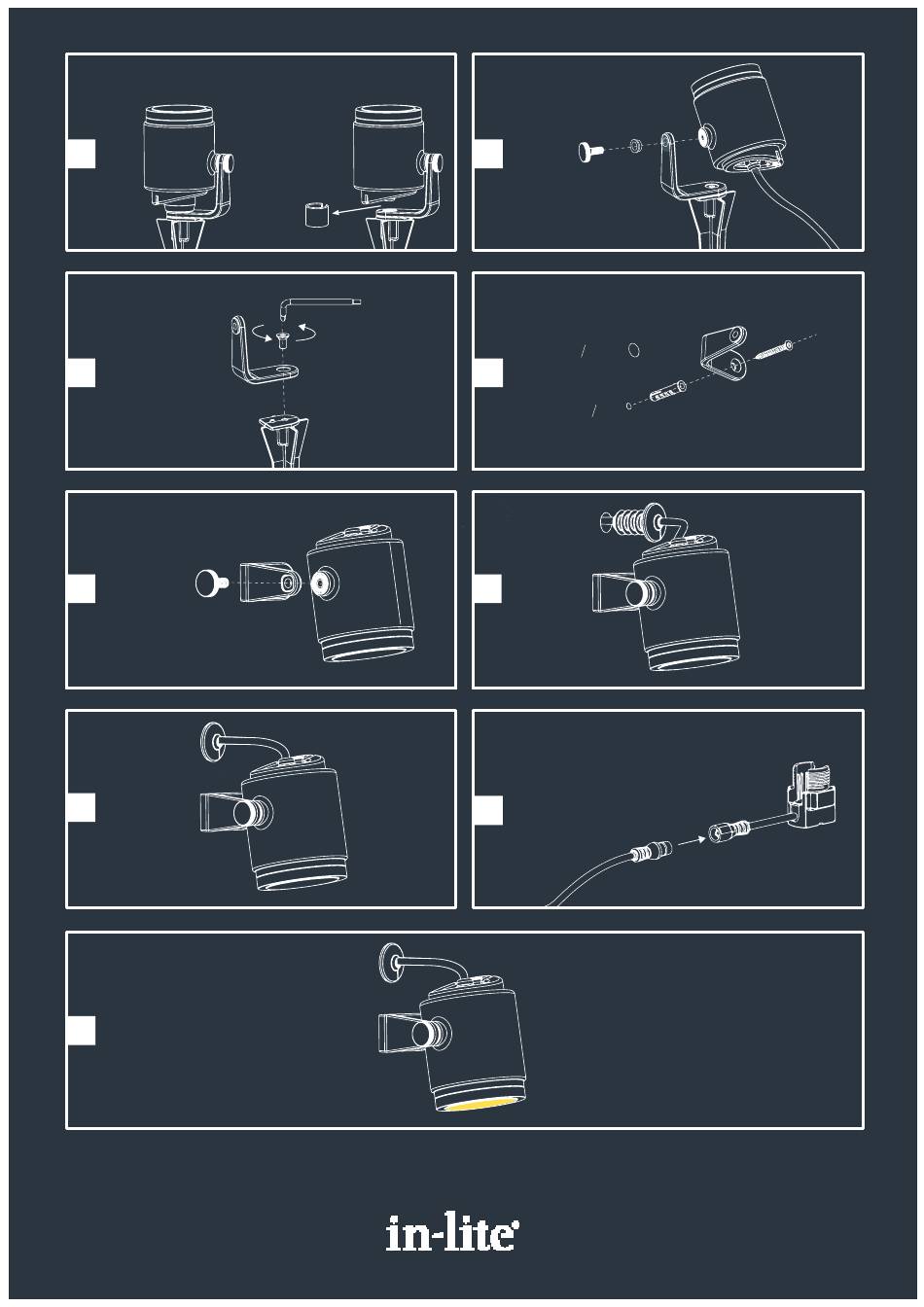 in-lite