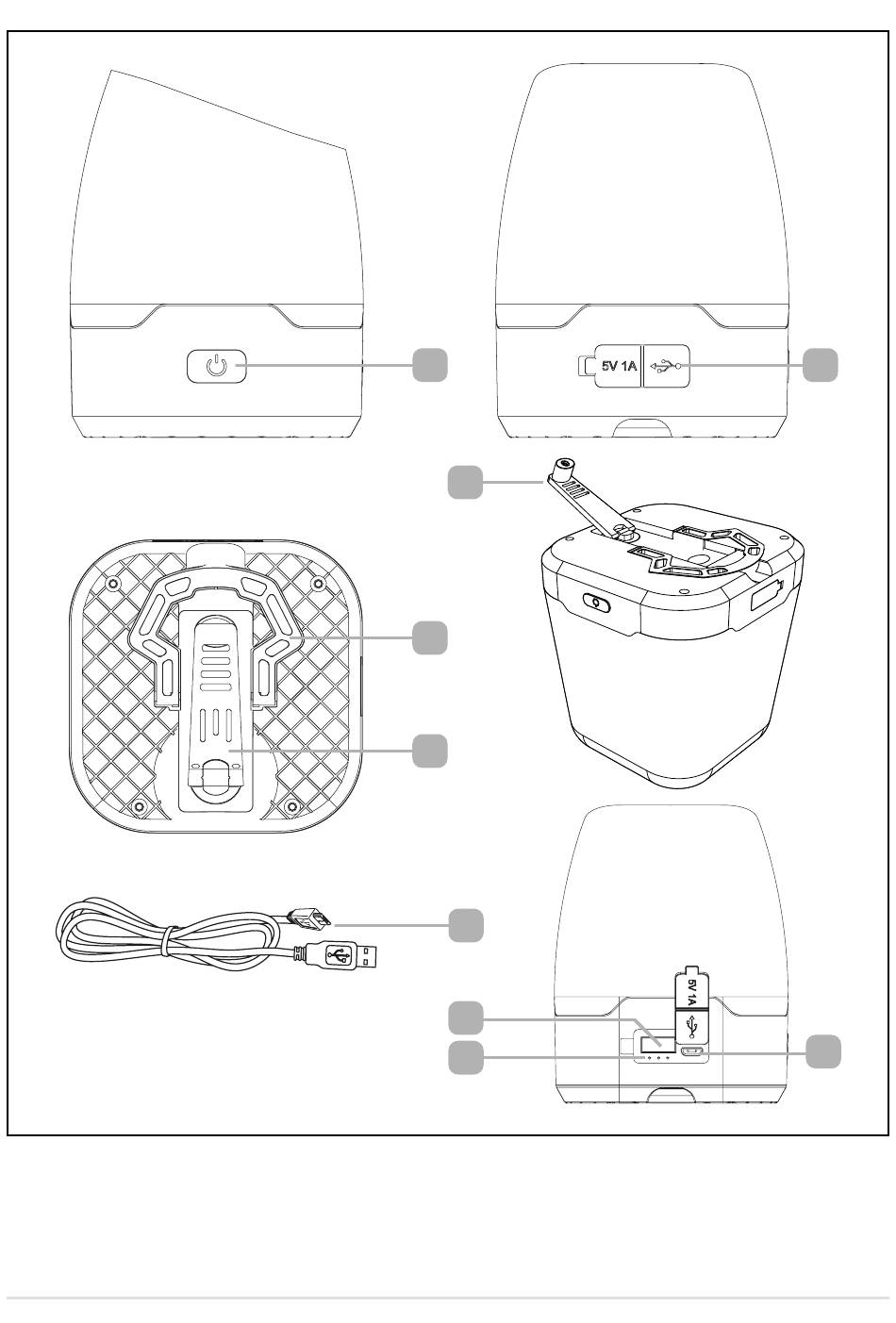 5V 1A

5V 1A