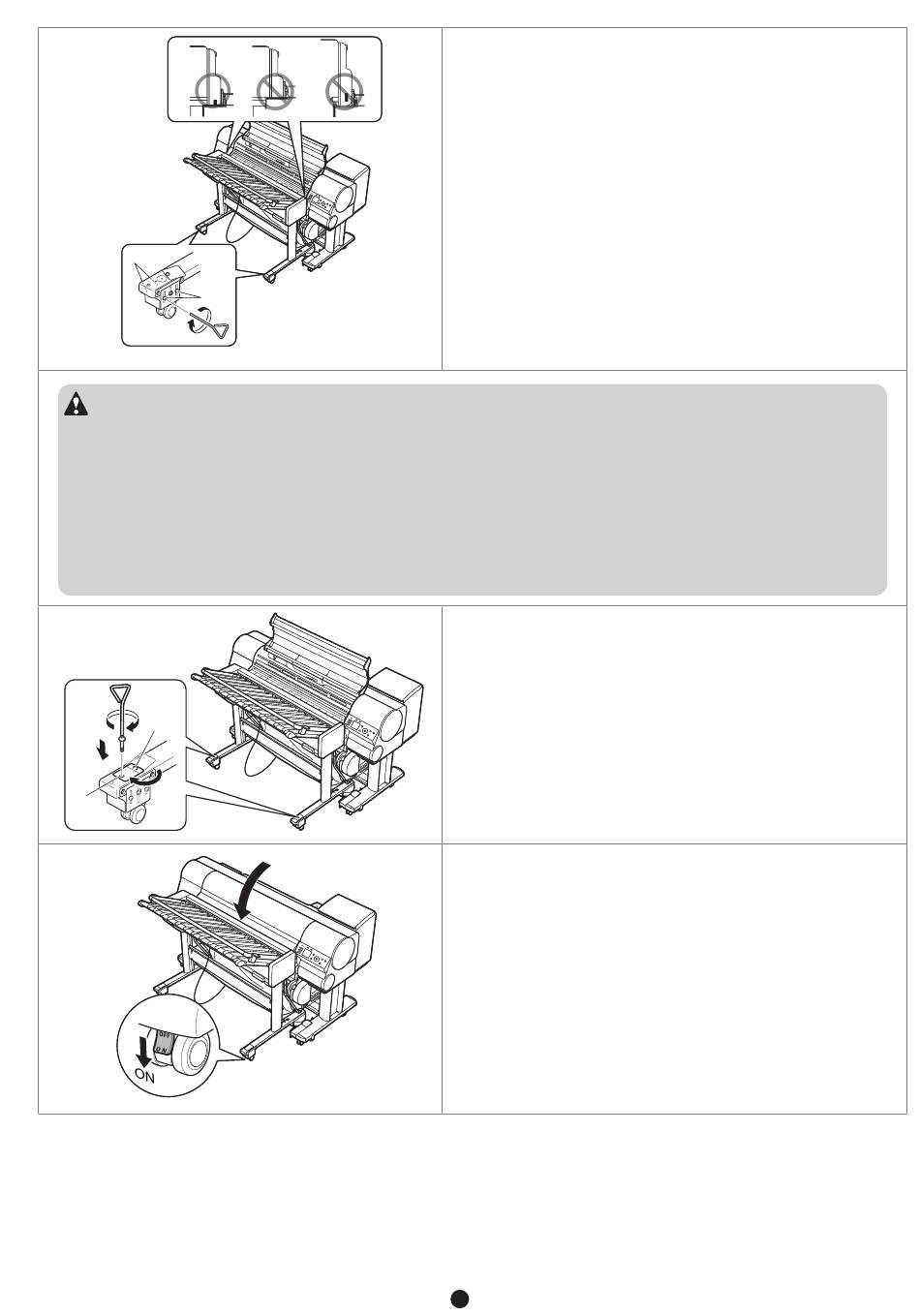 OFF
ON
ON