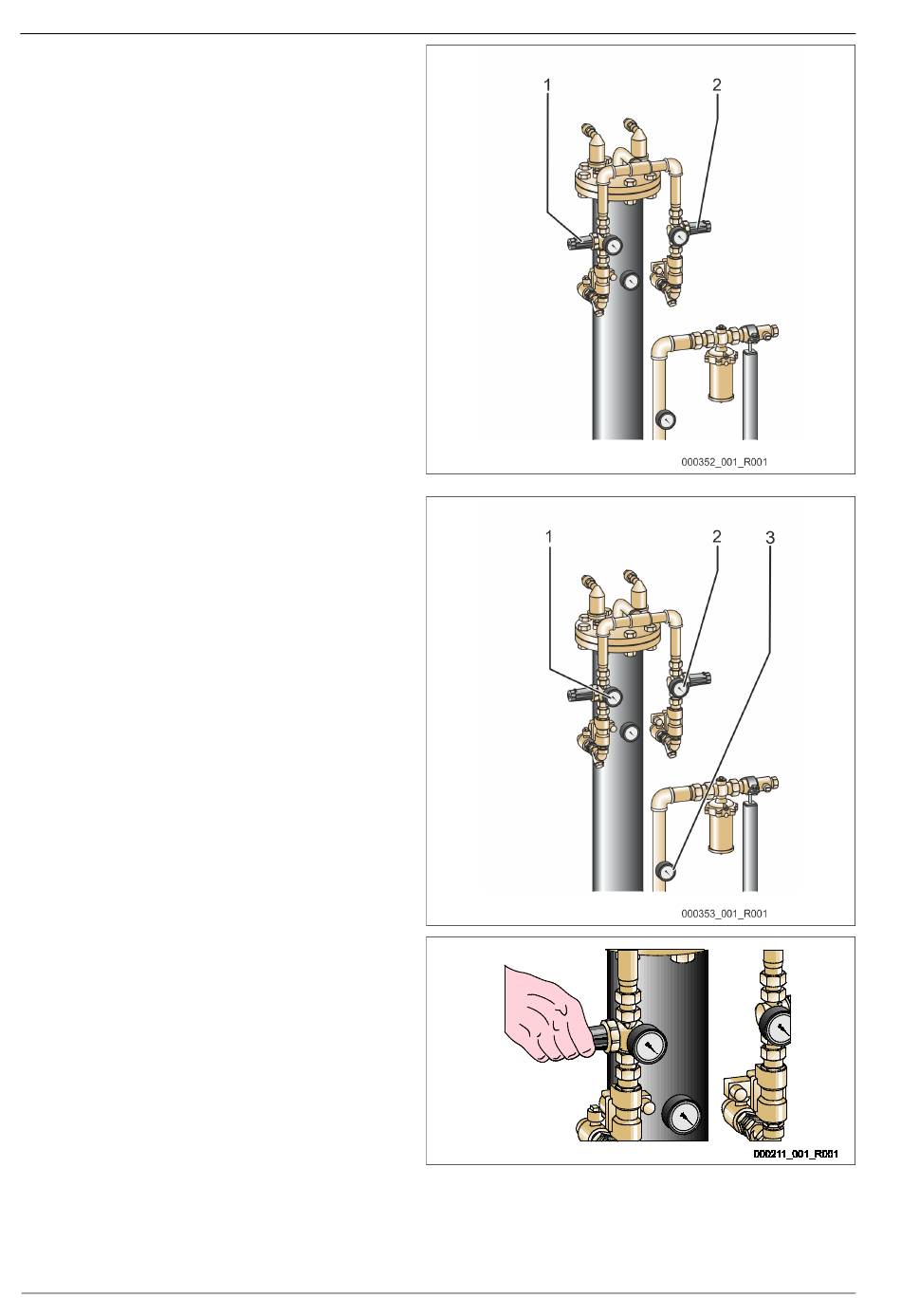 1
2
000352_001_R001

1
2
3
000353_001_R001

000211_001_R001