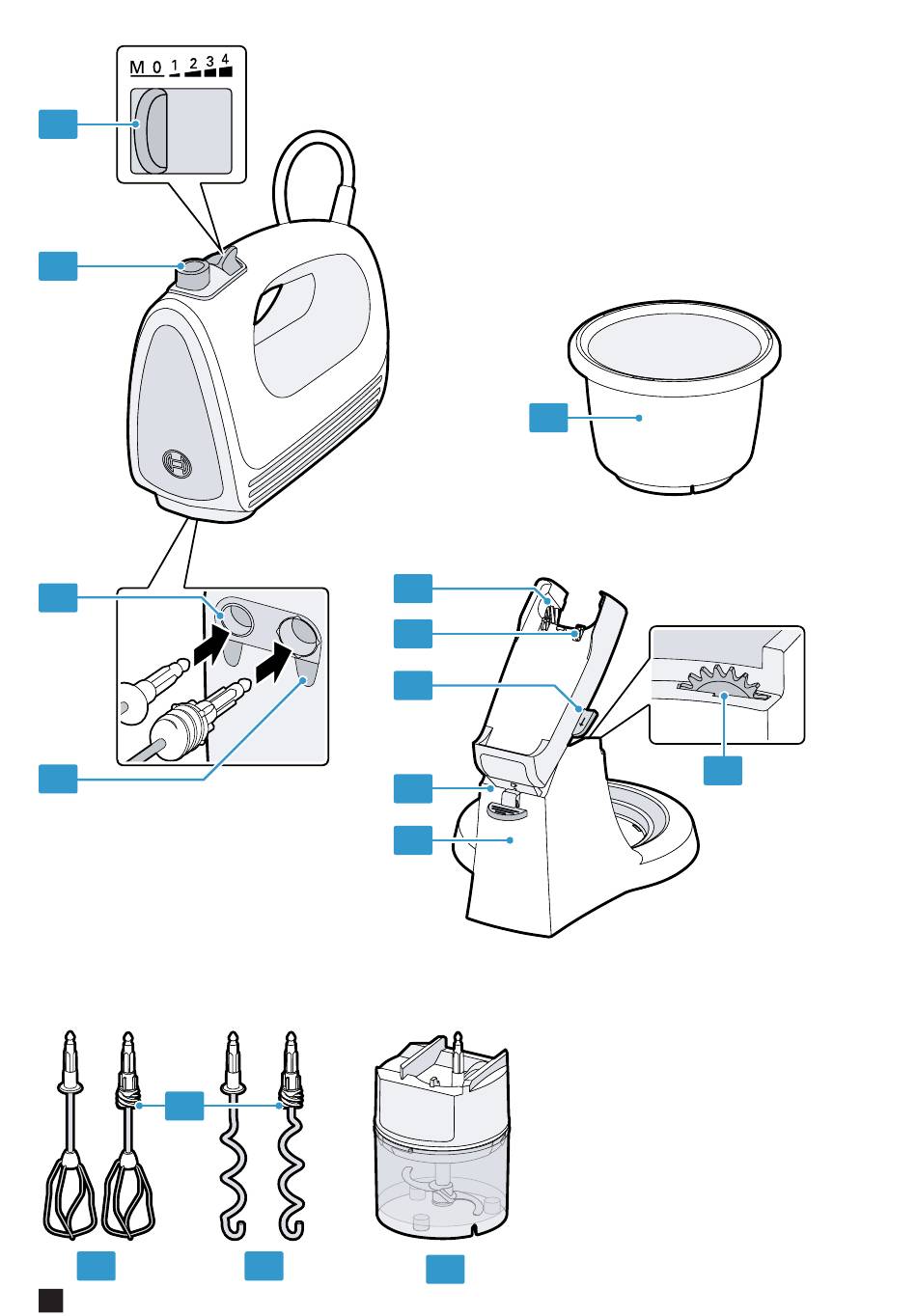 M 0 1 2 3 4