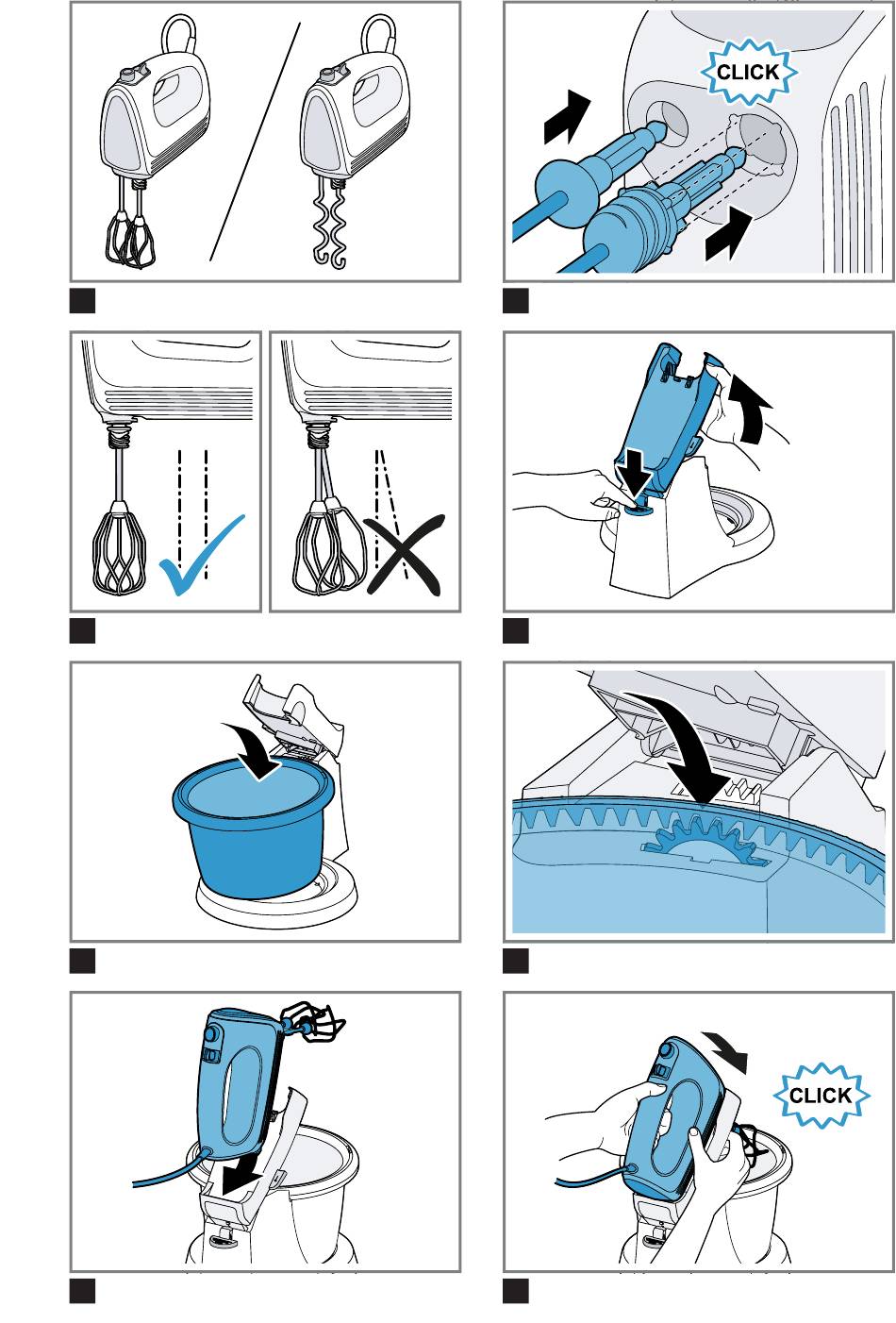 CLICK

CLICK