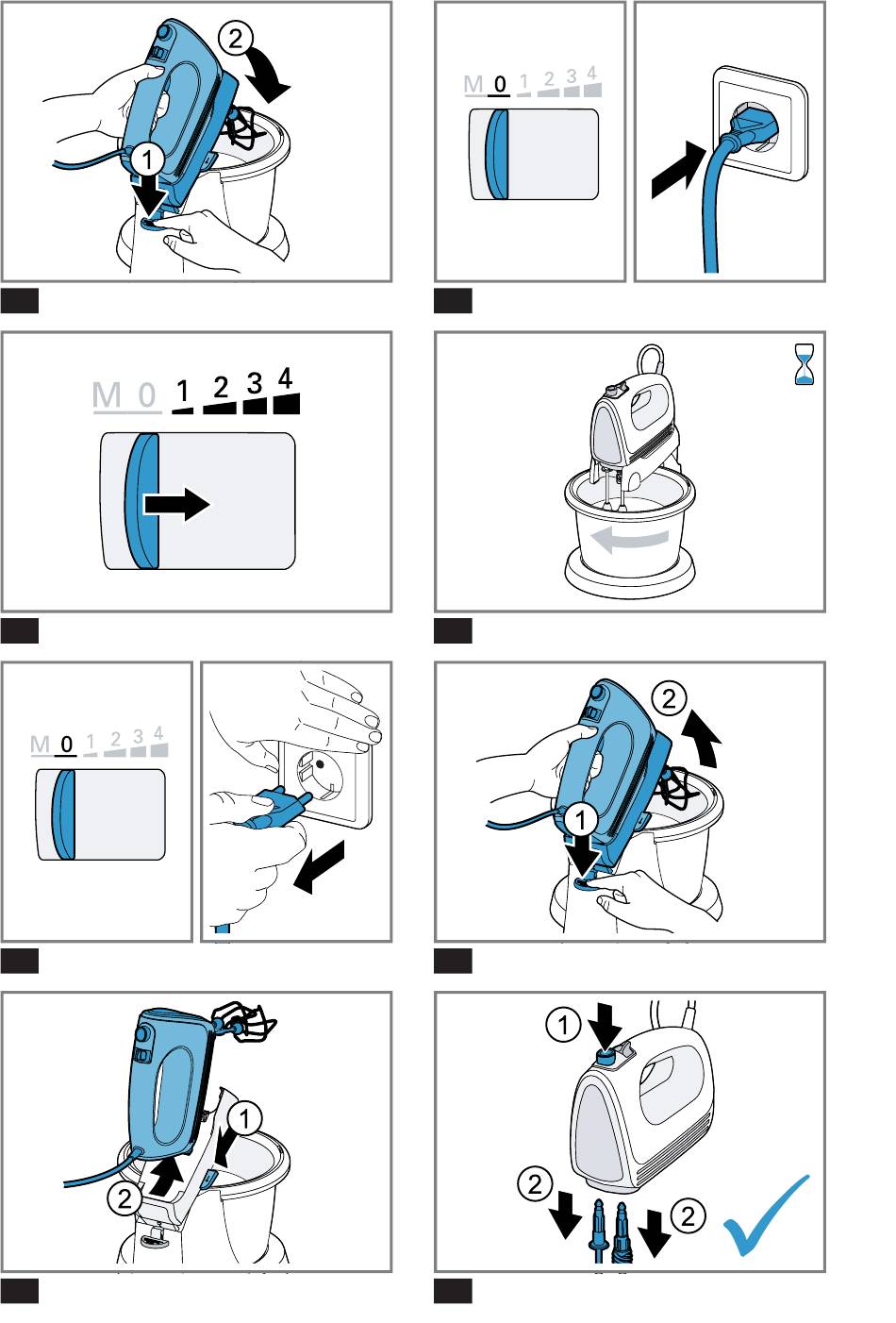 2
1

M 0 1 2 3 4

M 0 1 2 3 4

M 0 1 2 3 4

2
1

1
2

1
2
2