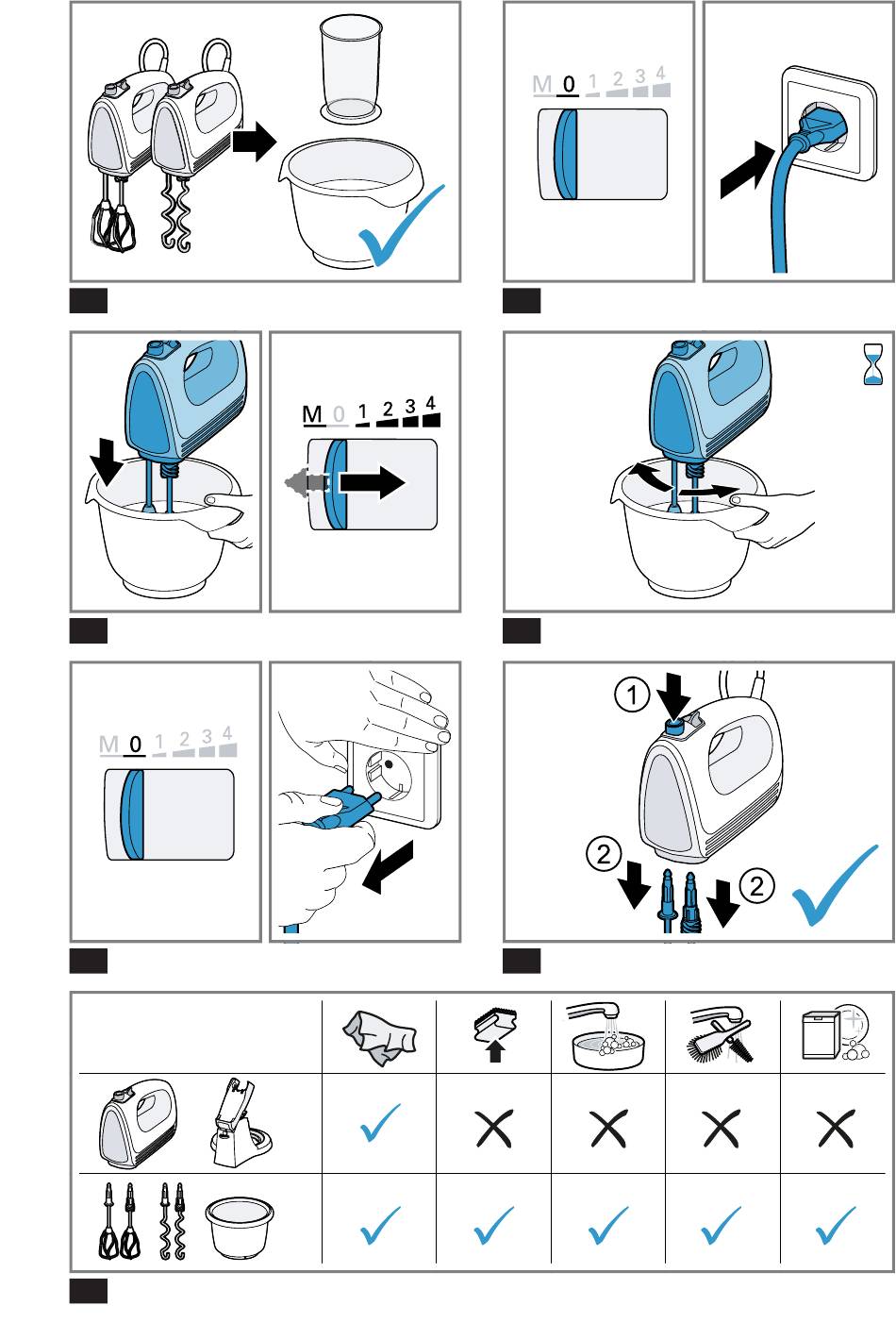 M 0 1 2 3 4

M 0 1 2 3 4

M 0 1 2 3 4

1

2

2