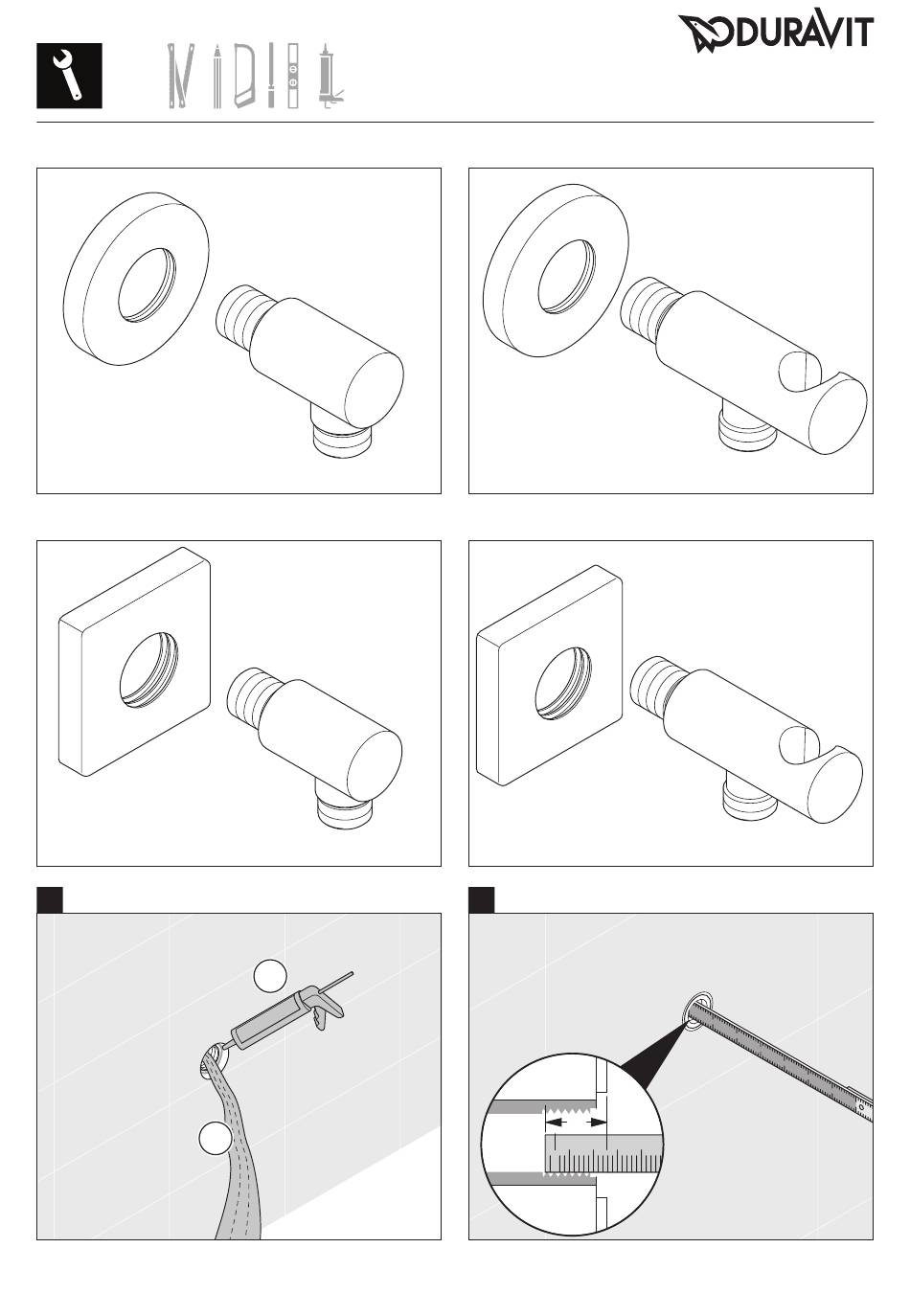 DURAVIT