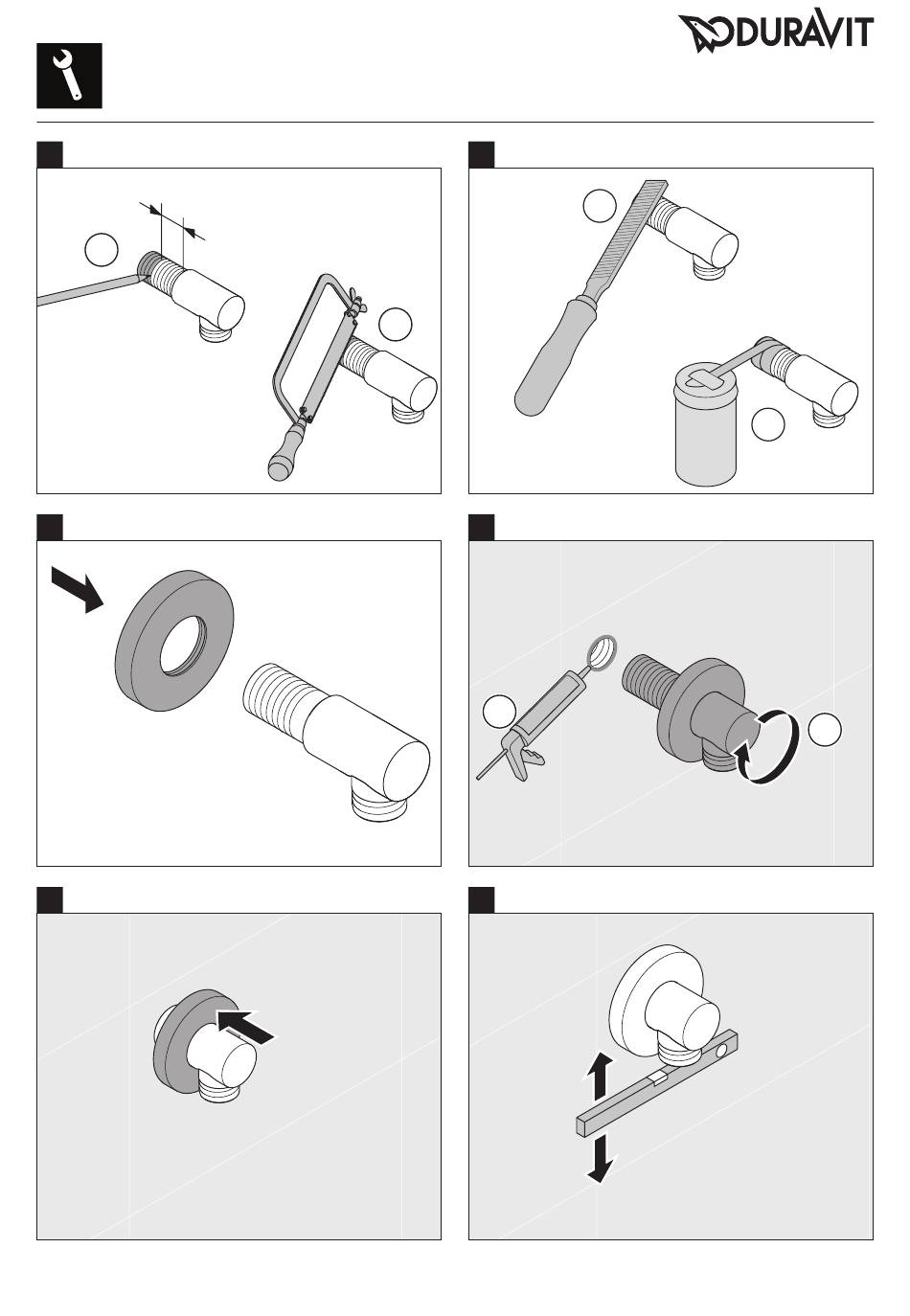 DURAVIT