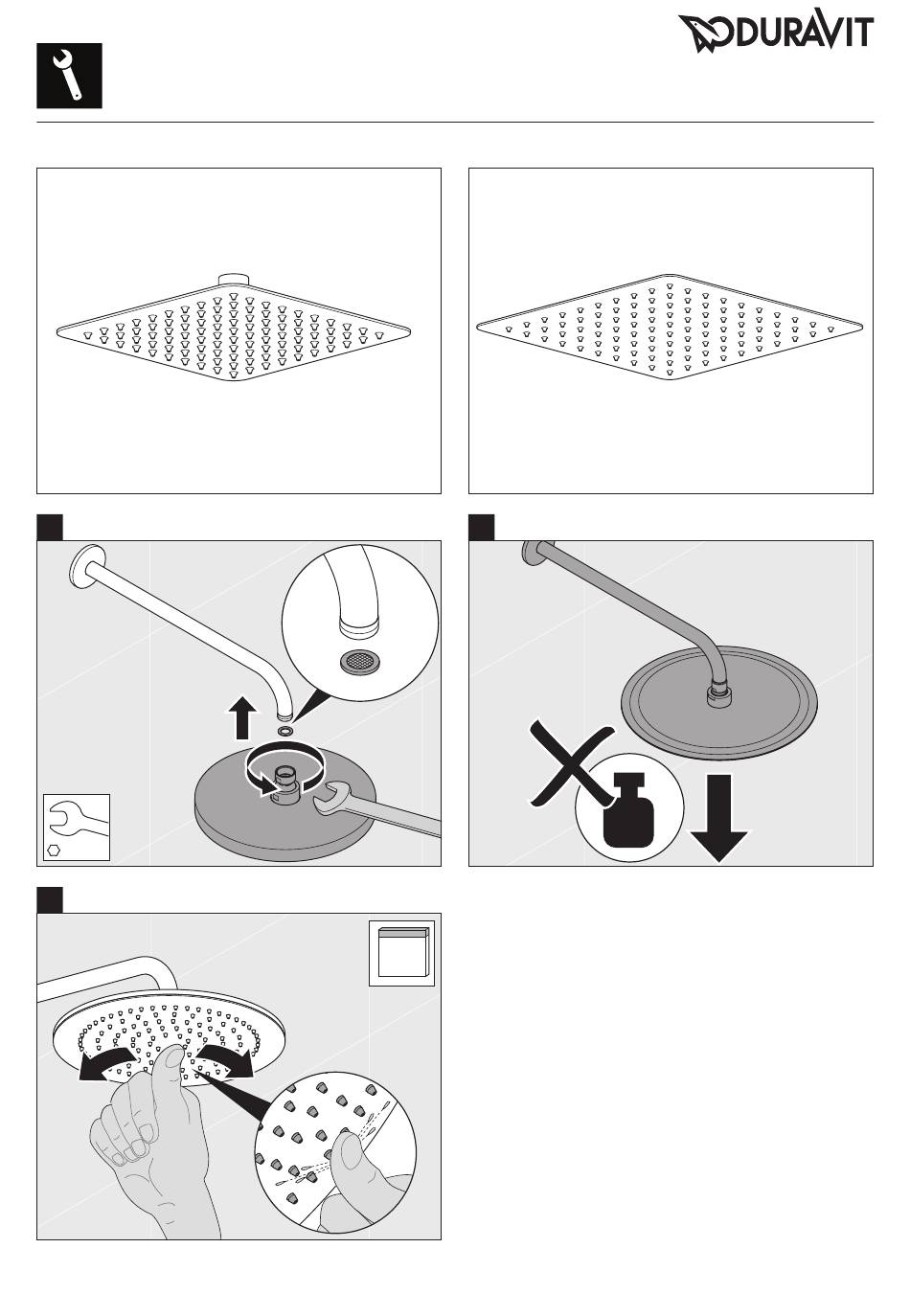 DURAVIT