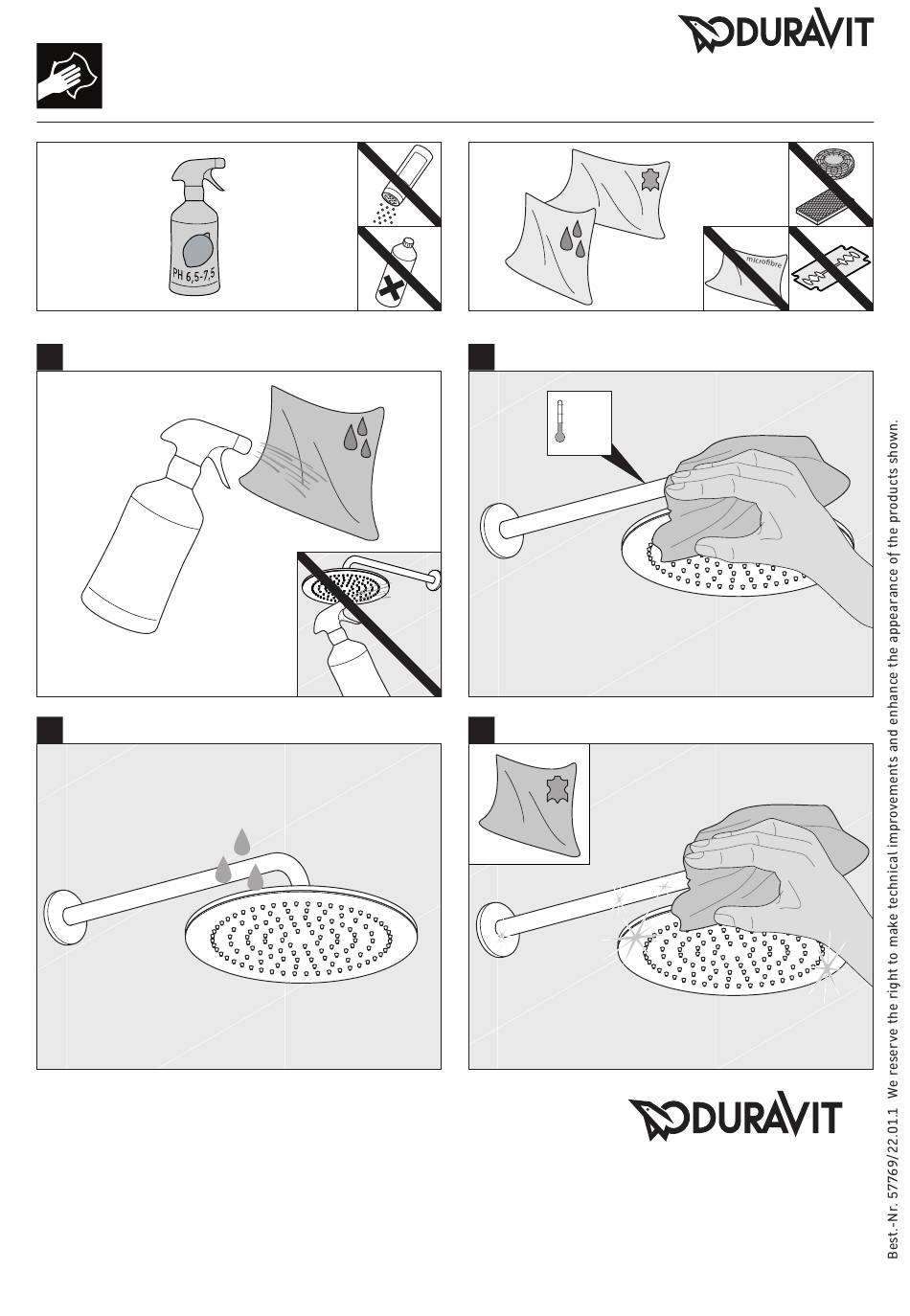 DURAVIT

PH 6,5-7,5

microfibre

DURAVIT

Best.-Nr. 57769/22.01.1 We reserve the right to make technical improvements and enhance the appearance of the products shown.