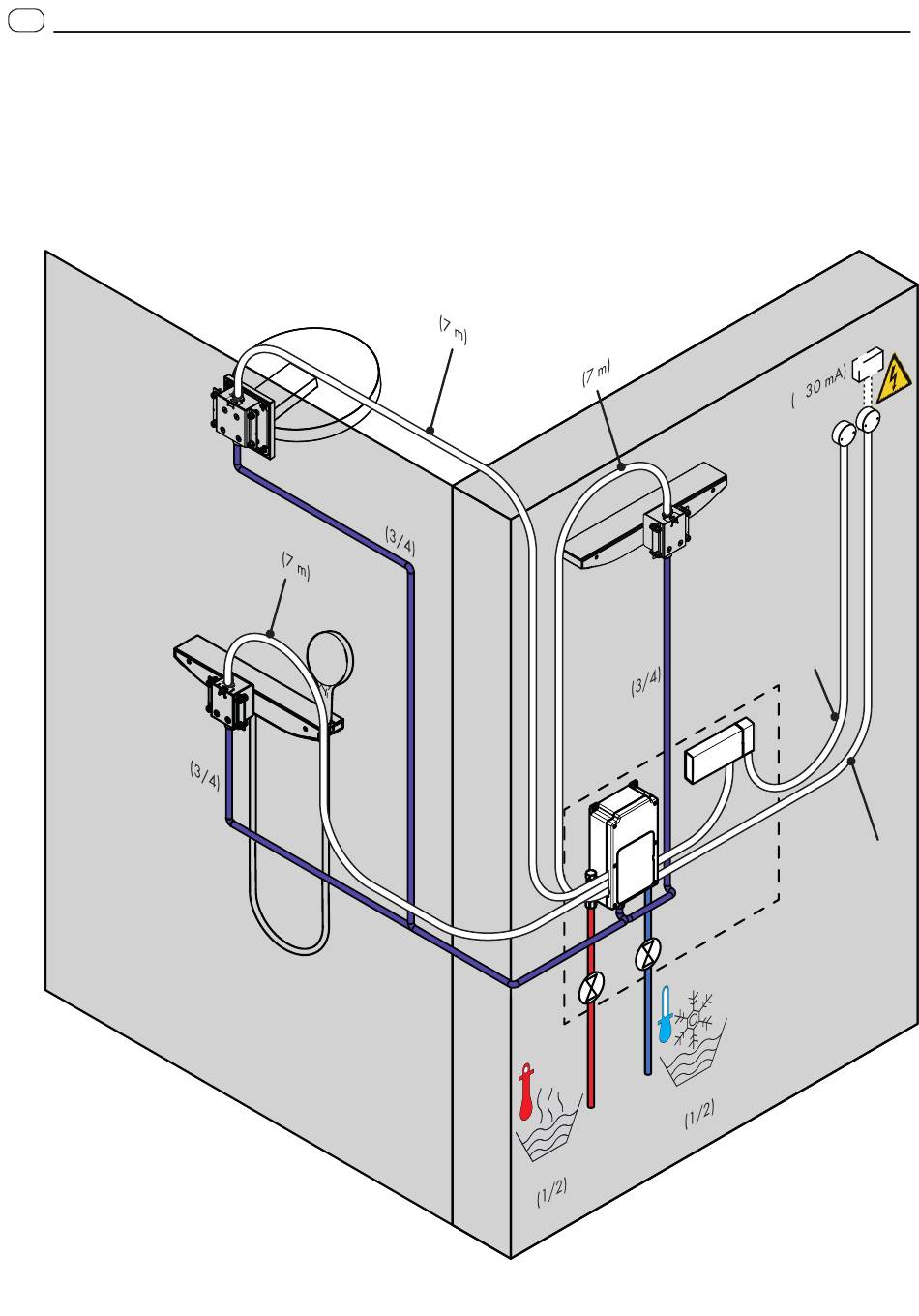 (7 m)

(7 m)

( 30 mA)

(3/4)

(7 m)

(3/4)

(3/4)

(1/2)

(1/2)