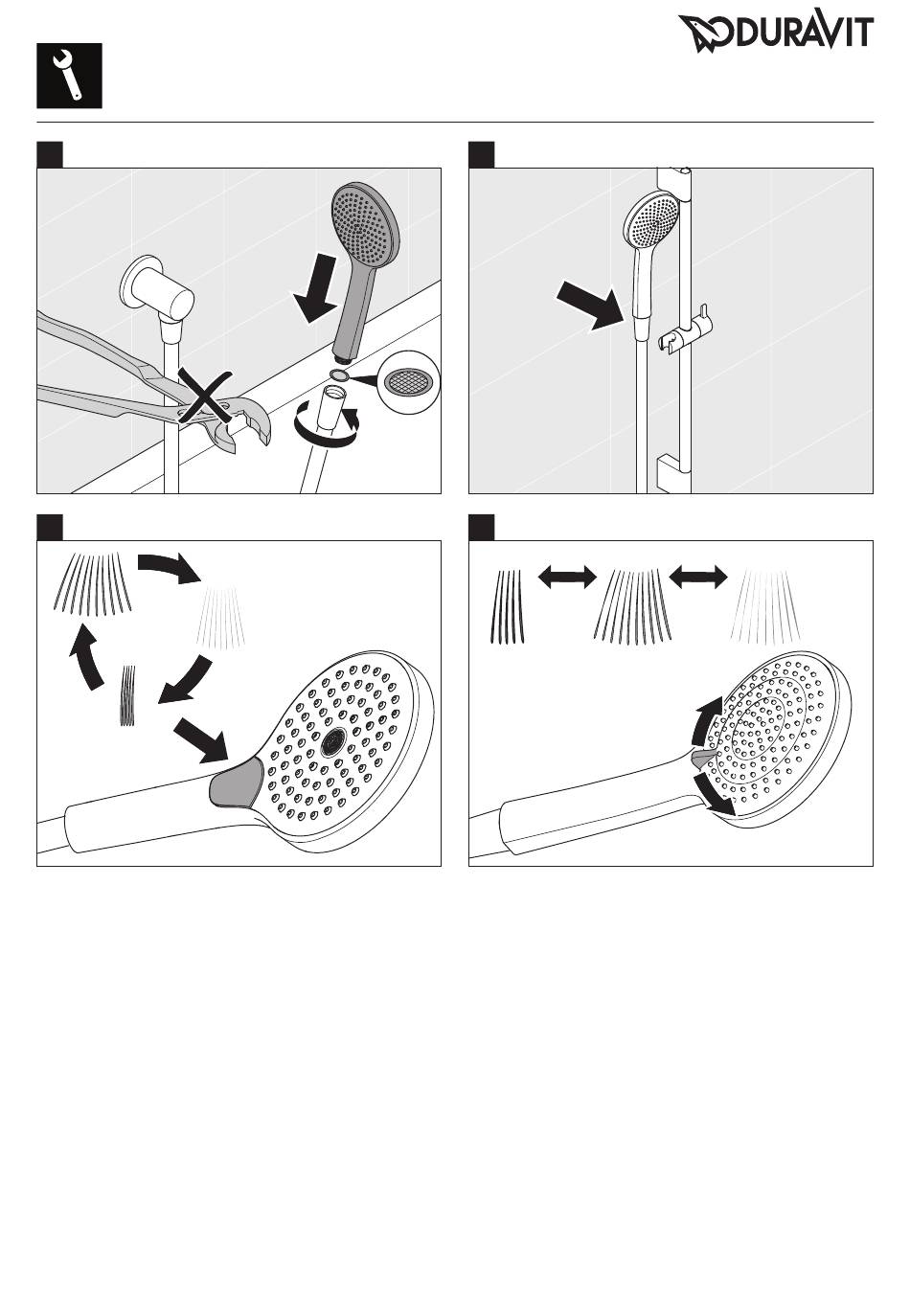 DURAVIT