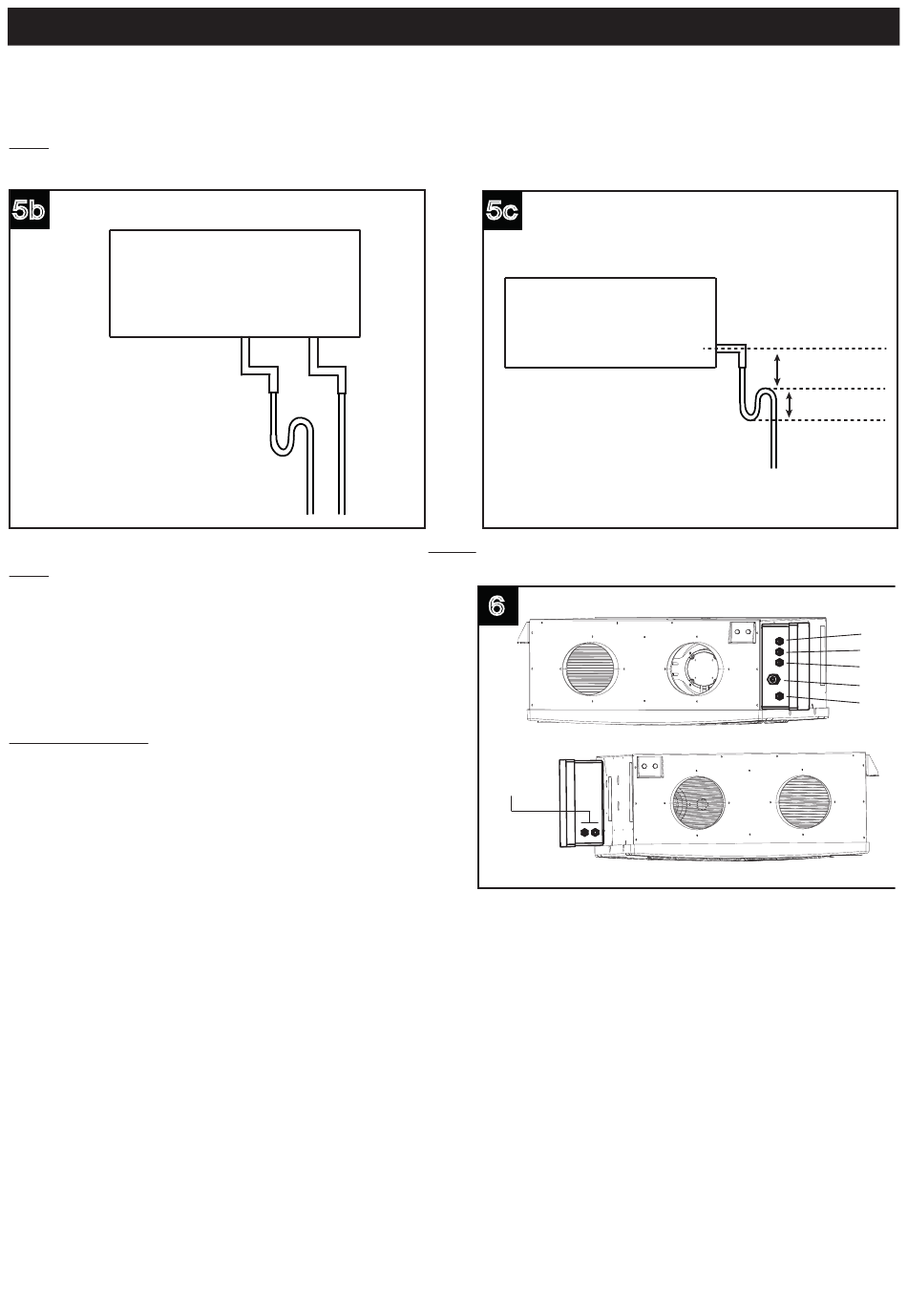 5b

5c

6