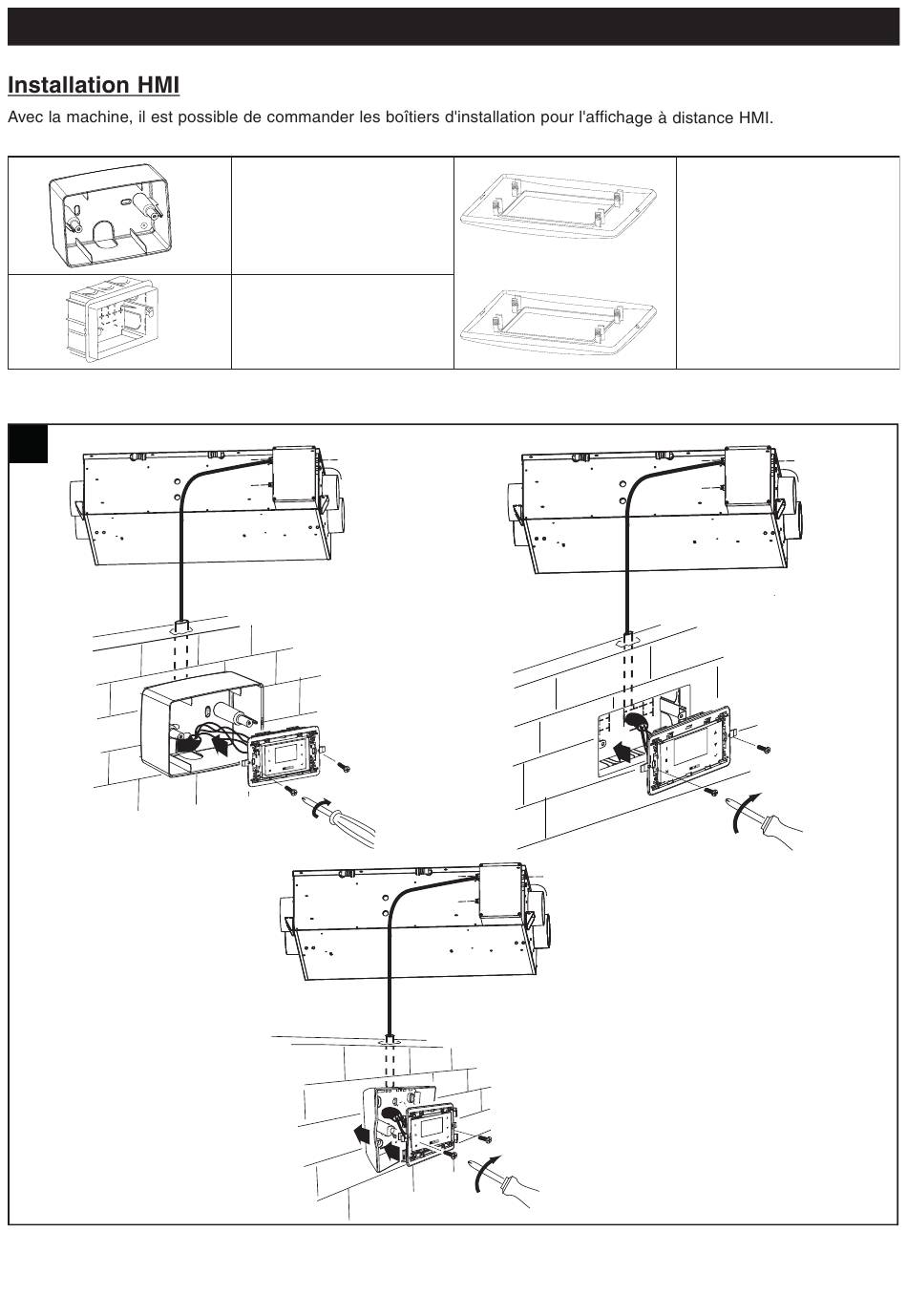 Installation HMI

Avec la machine, il est possible de commander les boîtiers d'installation pour l'affichage à distance HMI.