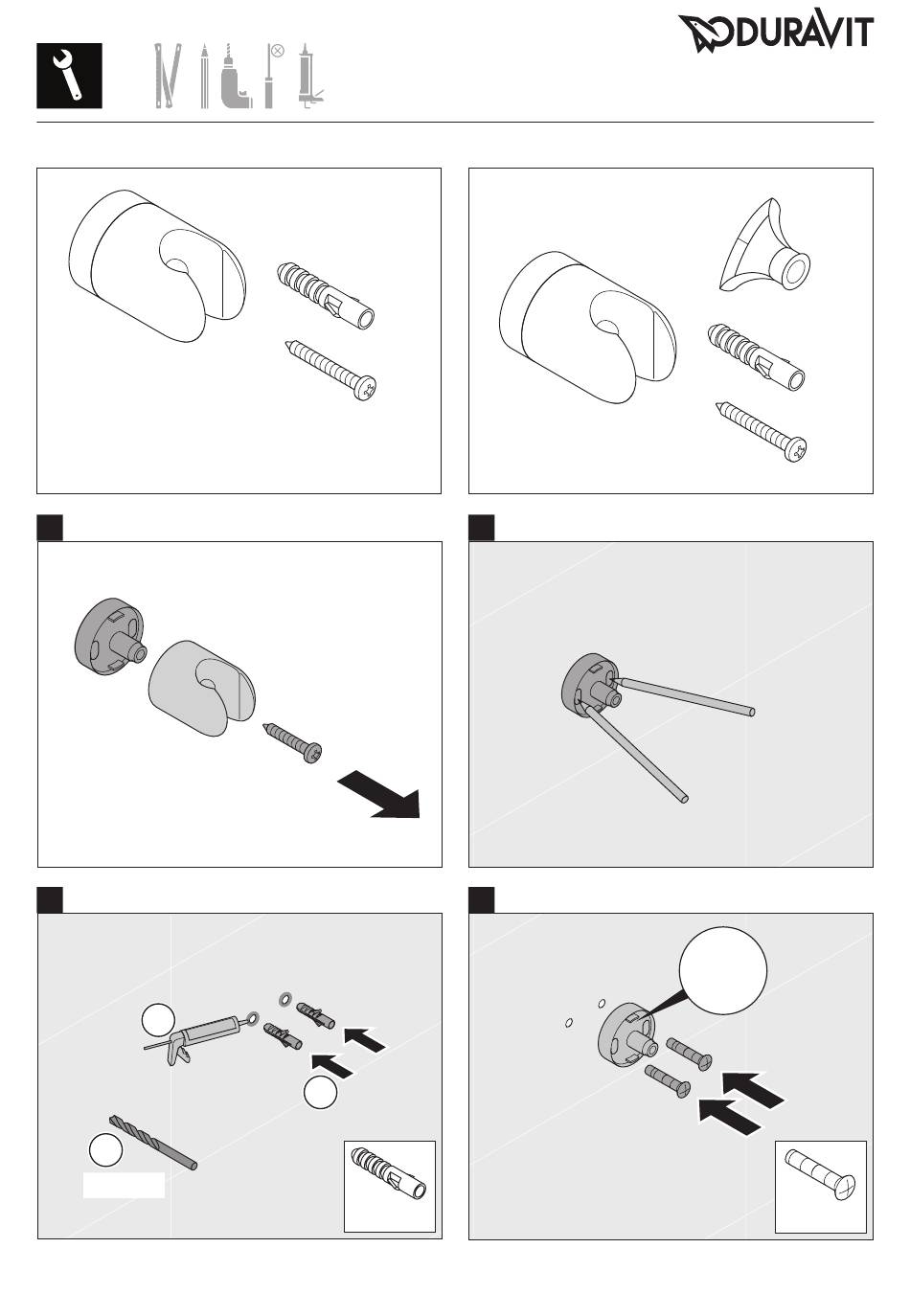 DURAVIT