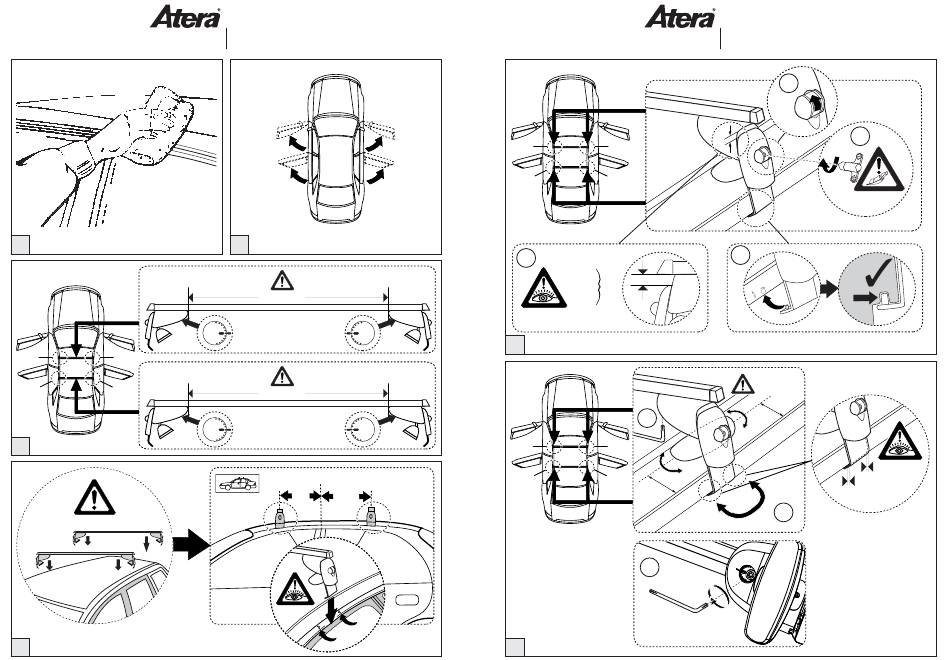 Atera

Atera