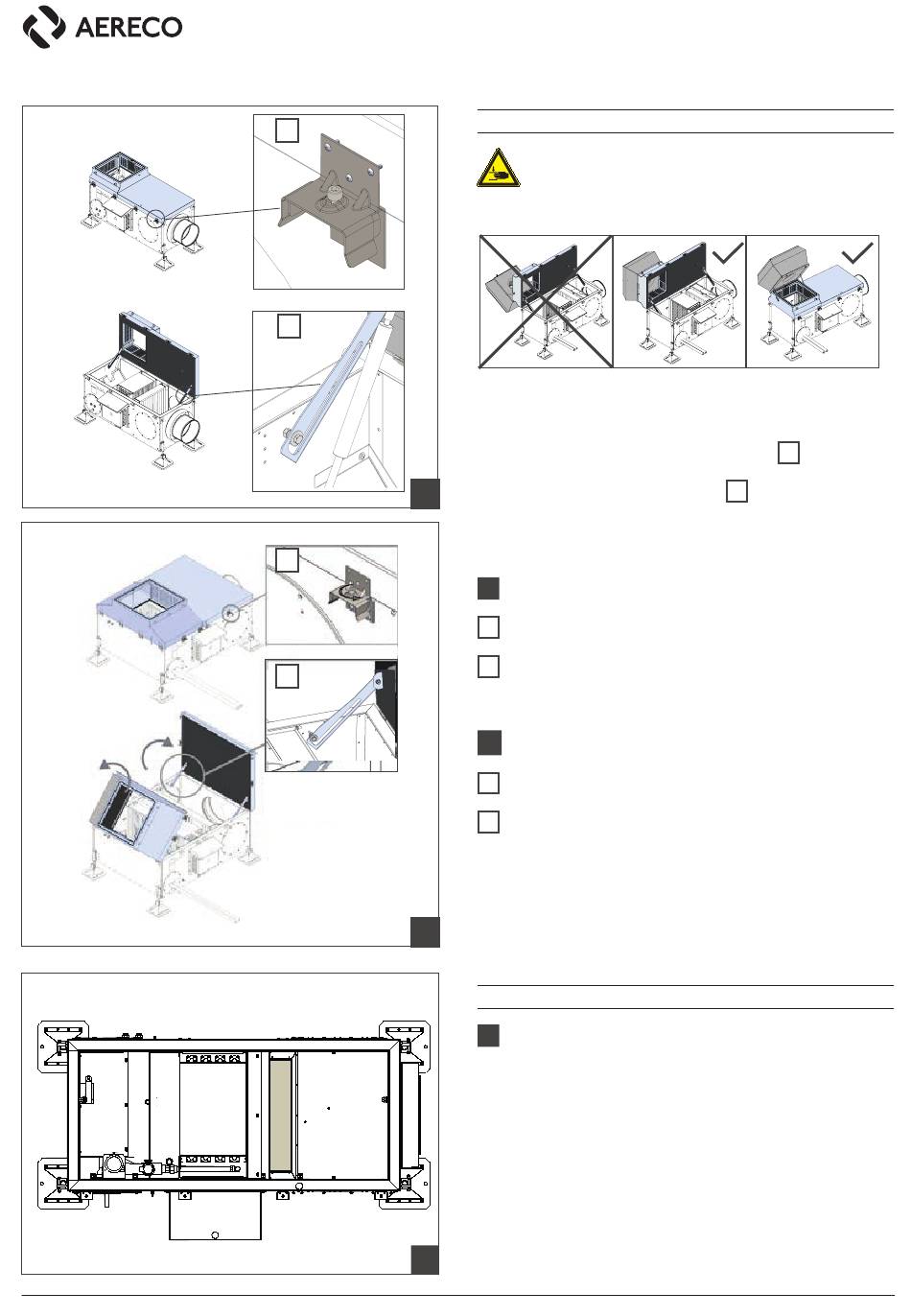 AERECO