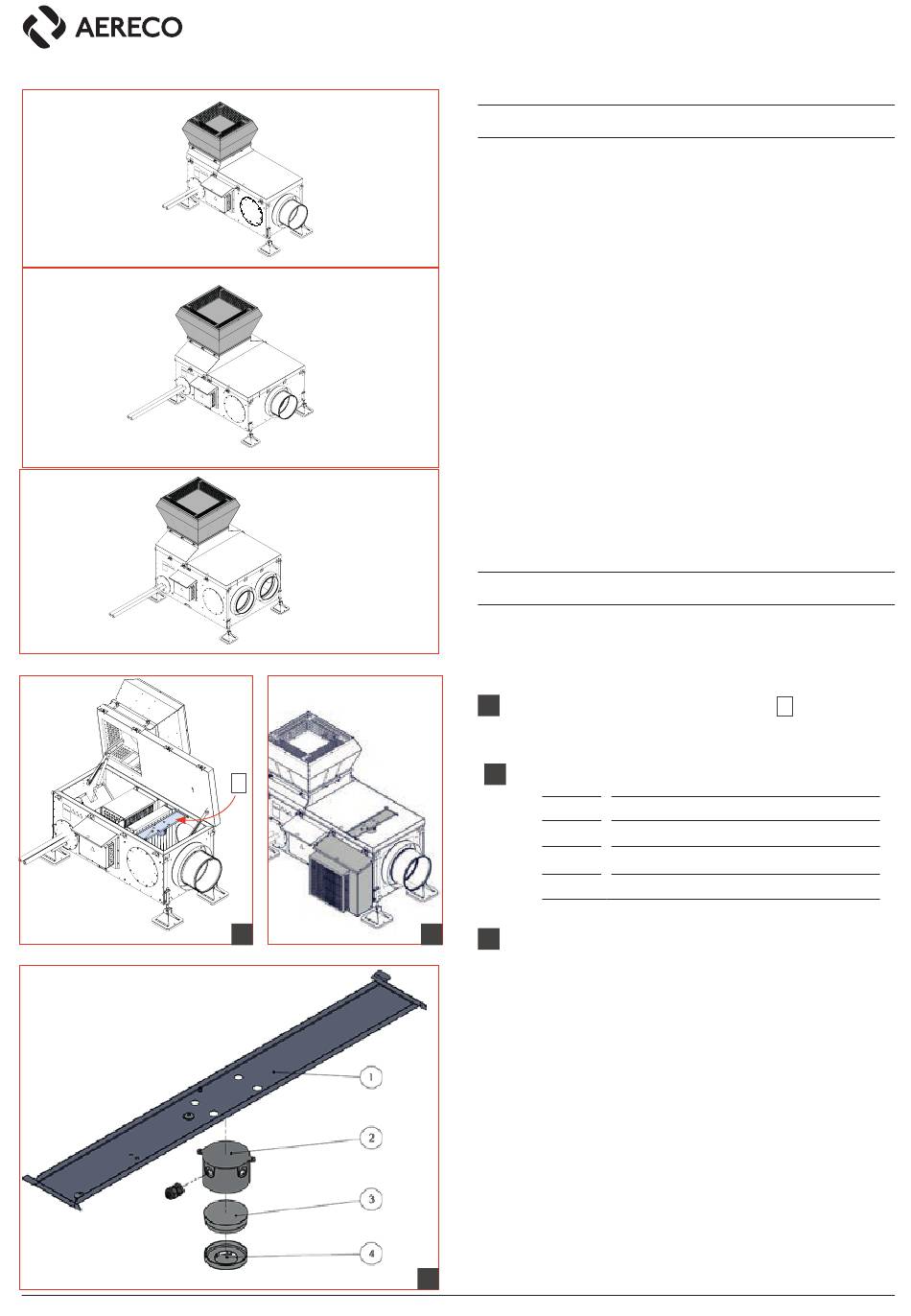 AERECO

1

2

3

4