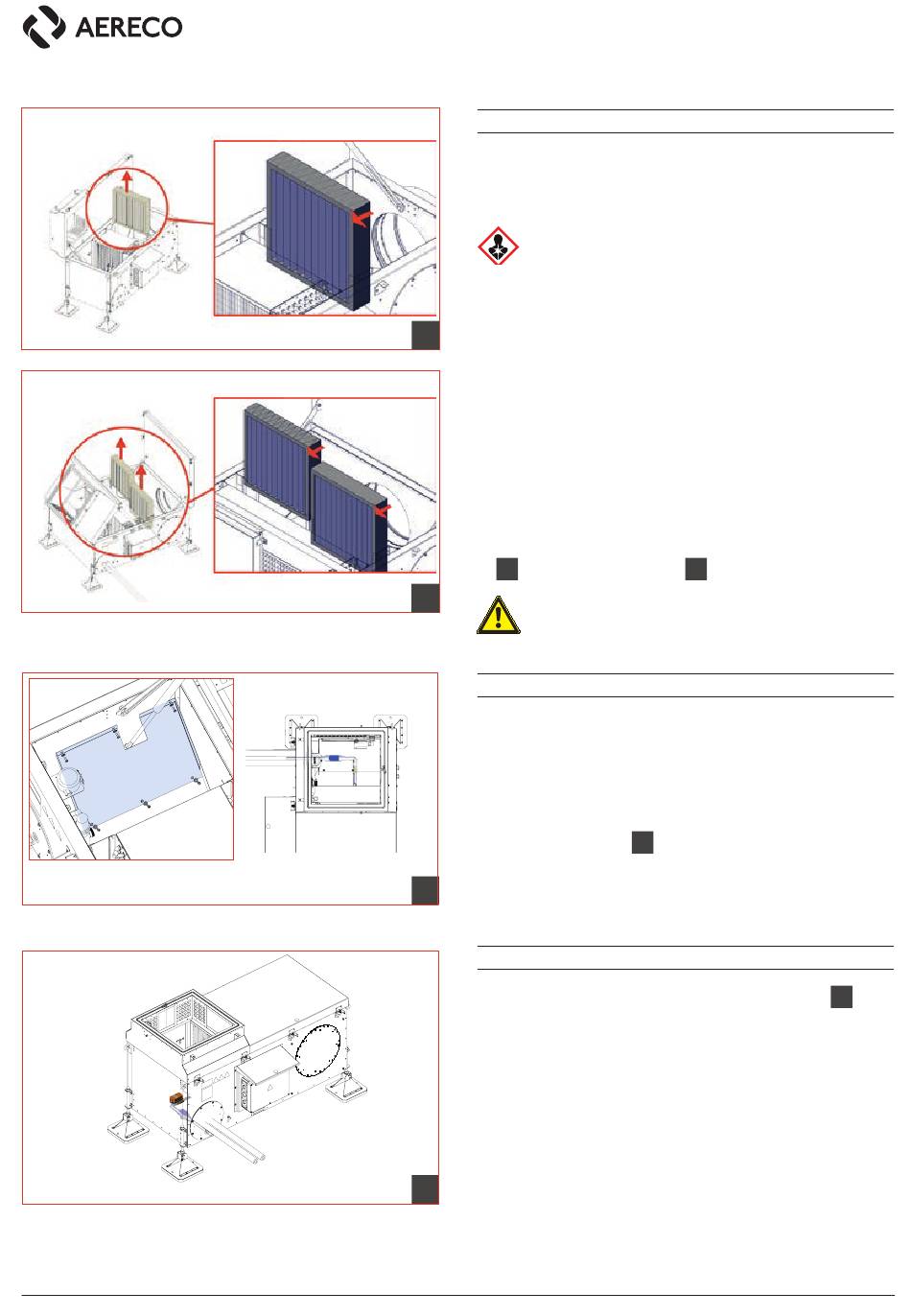 AERECO