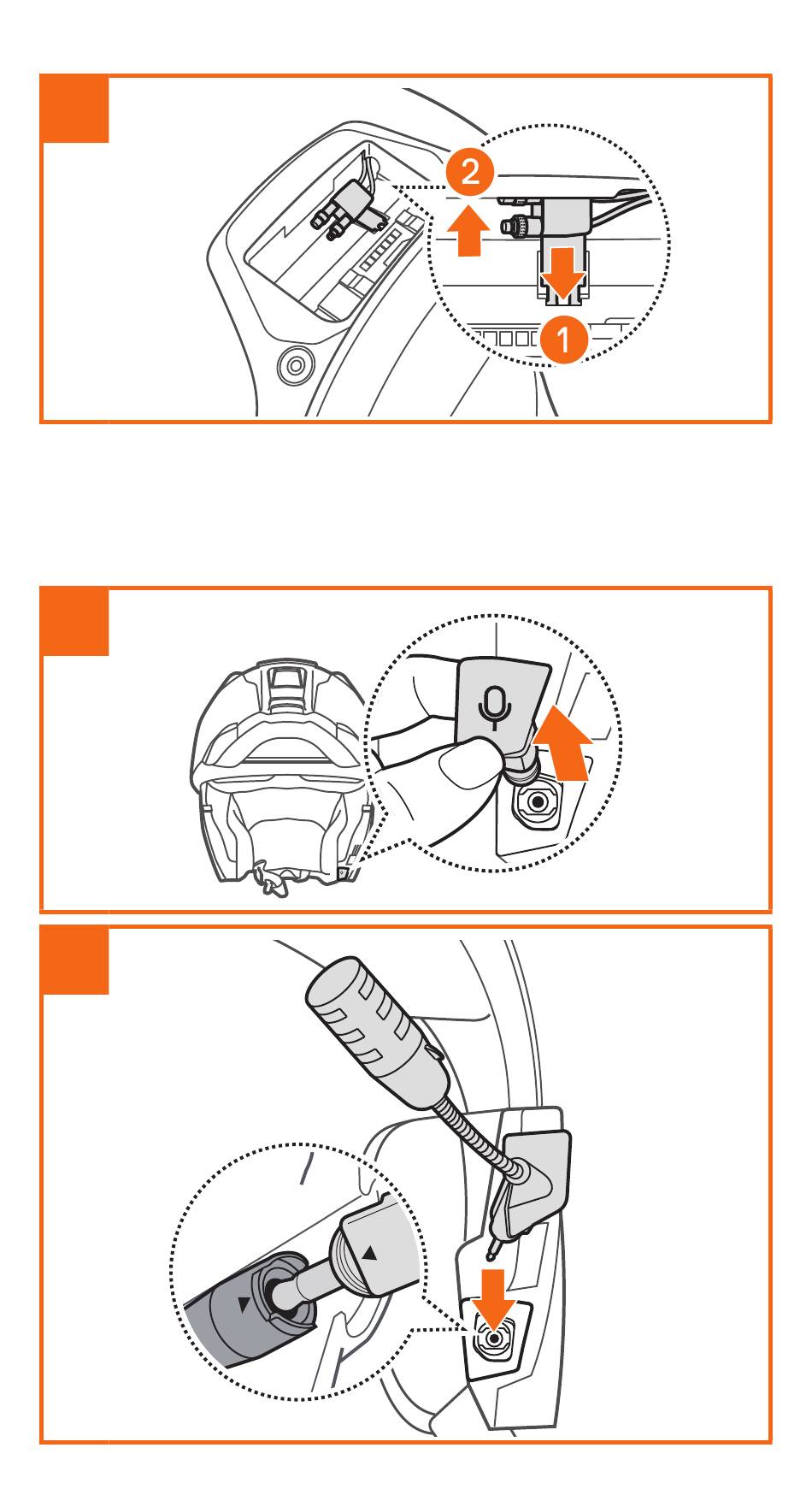 2
1