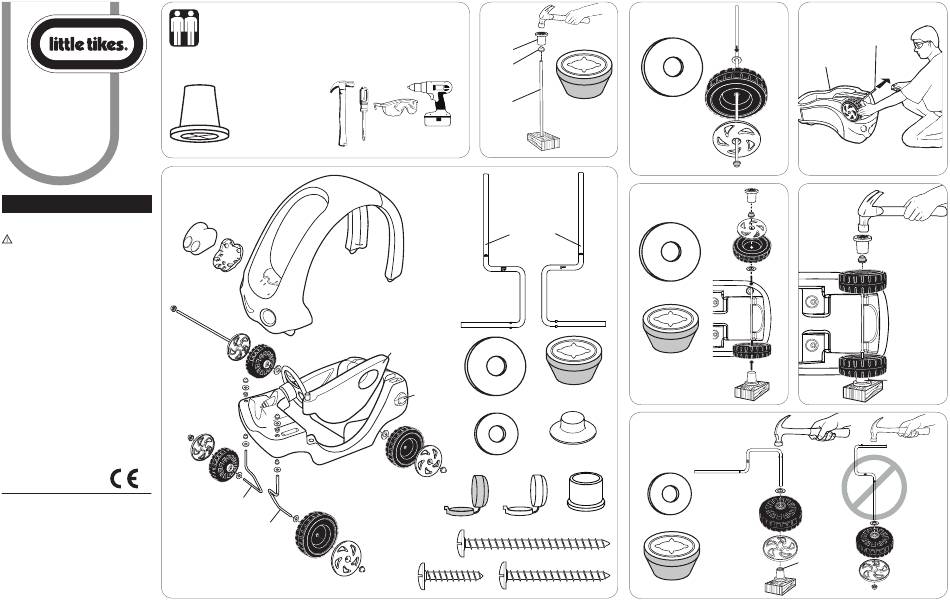 little tikes.

CE