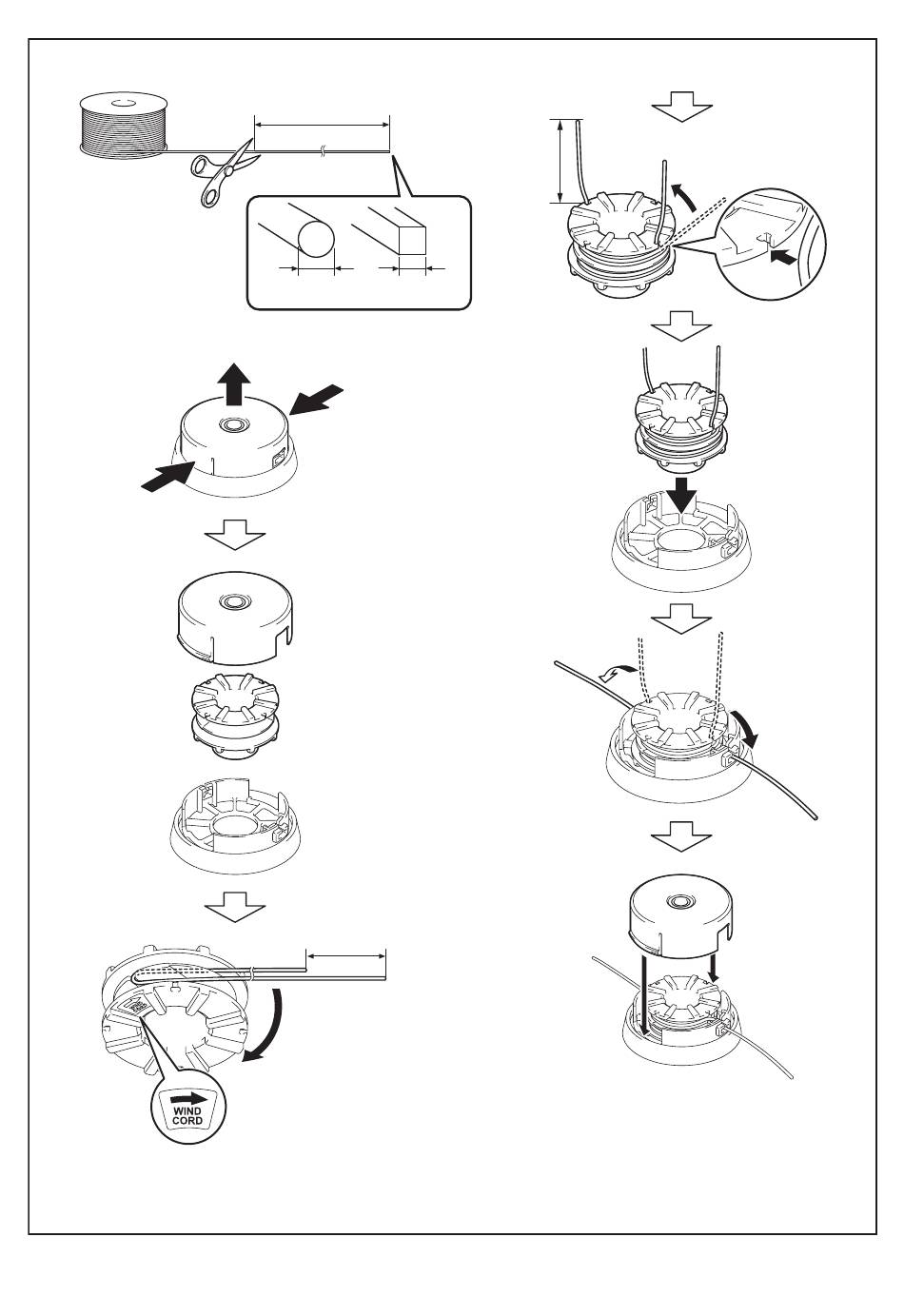 WIND
CORD