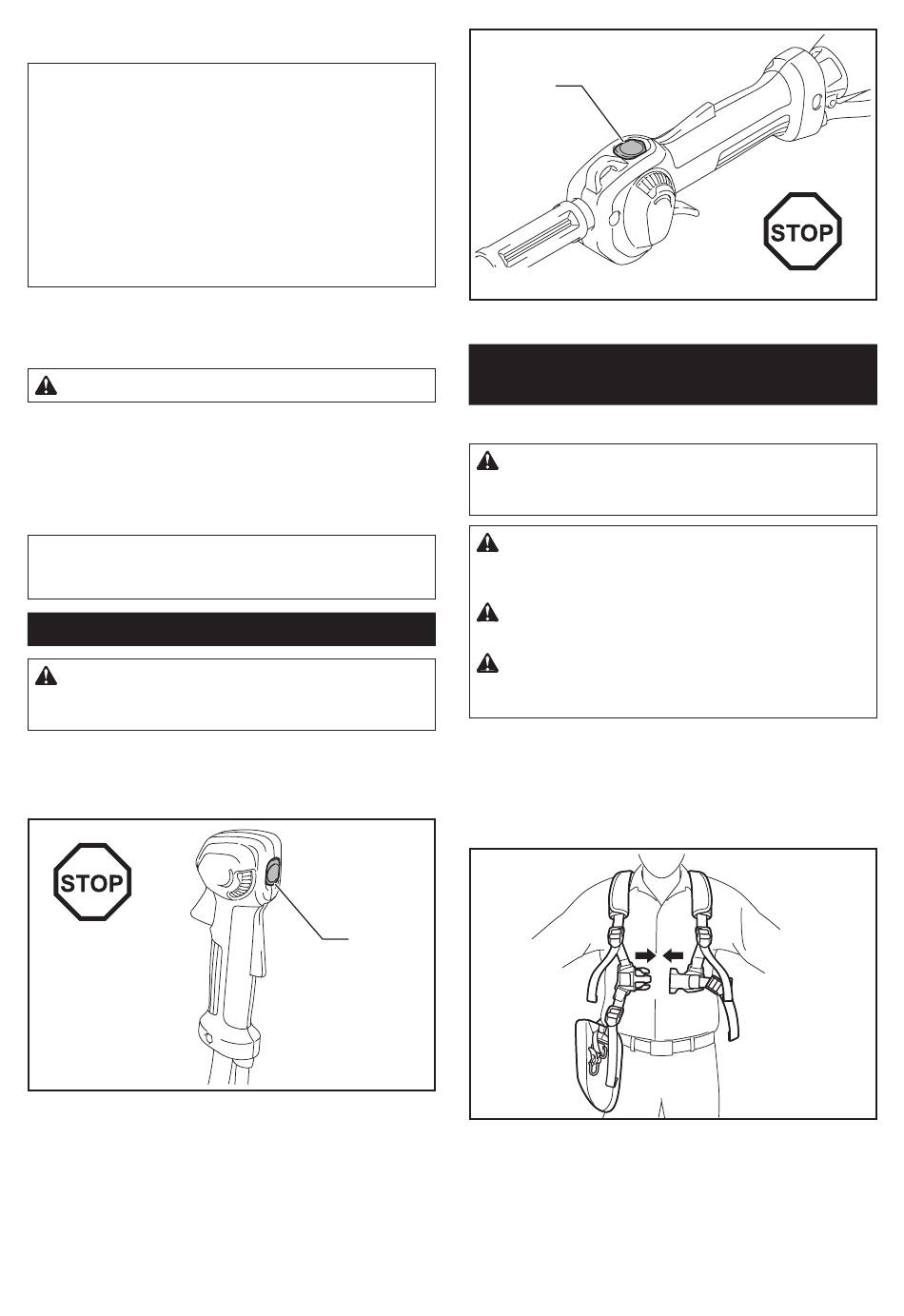 STOP

STOP