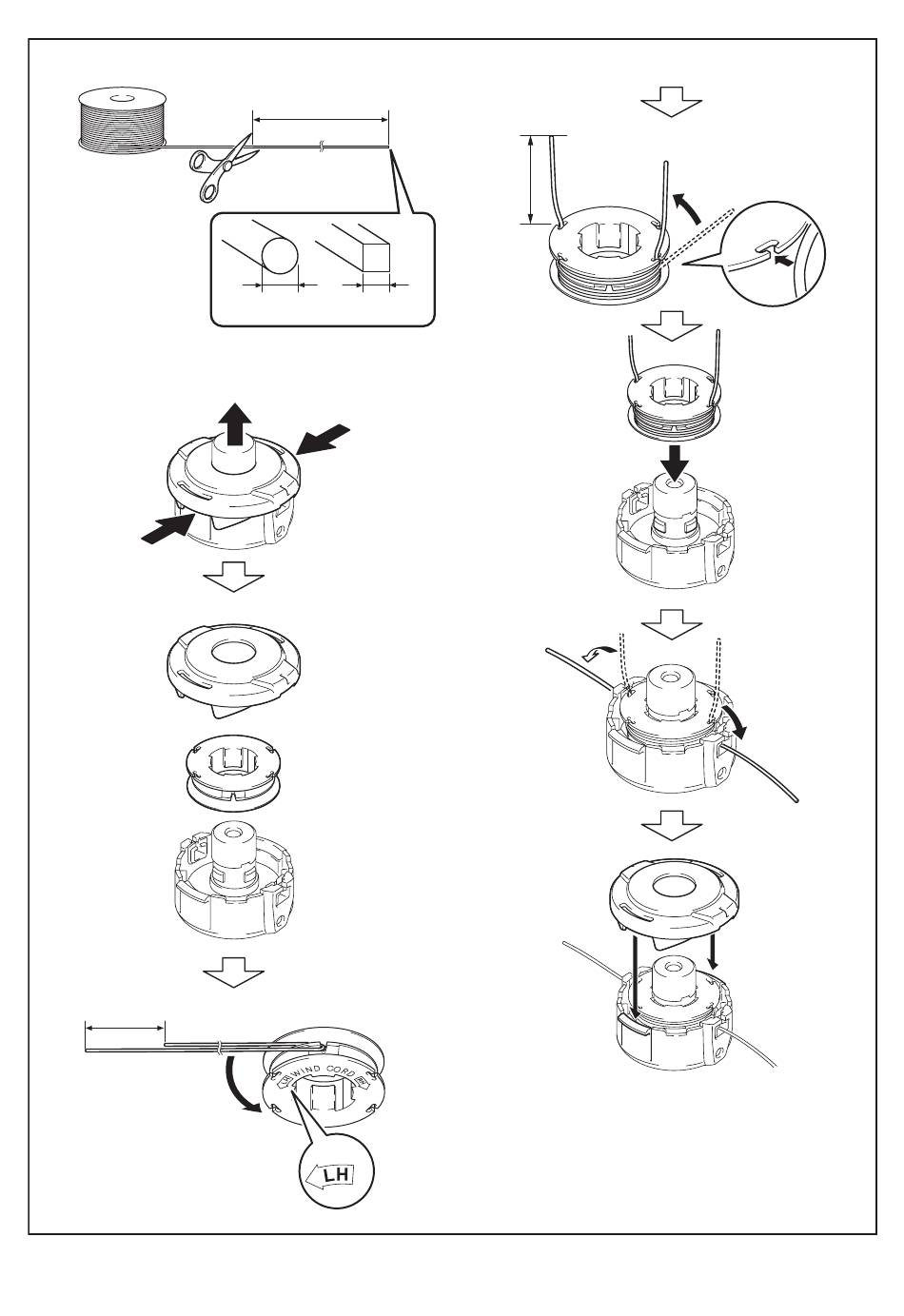 WIND CORD

LH