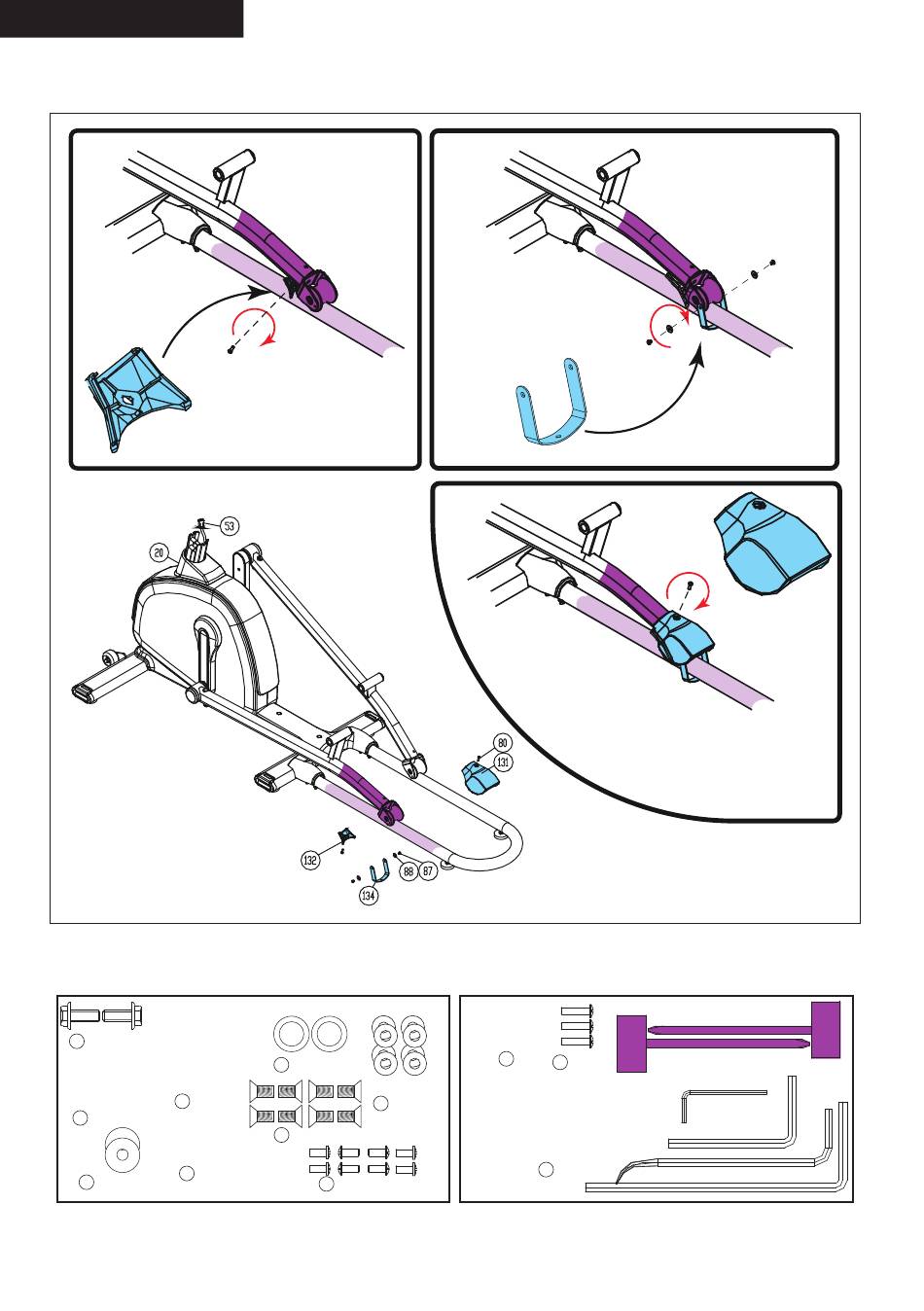 53
20
80
131
132
88
87
134