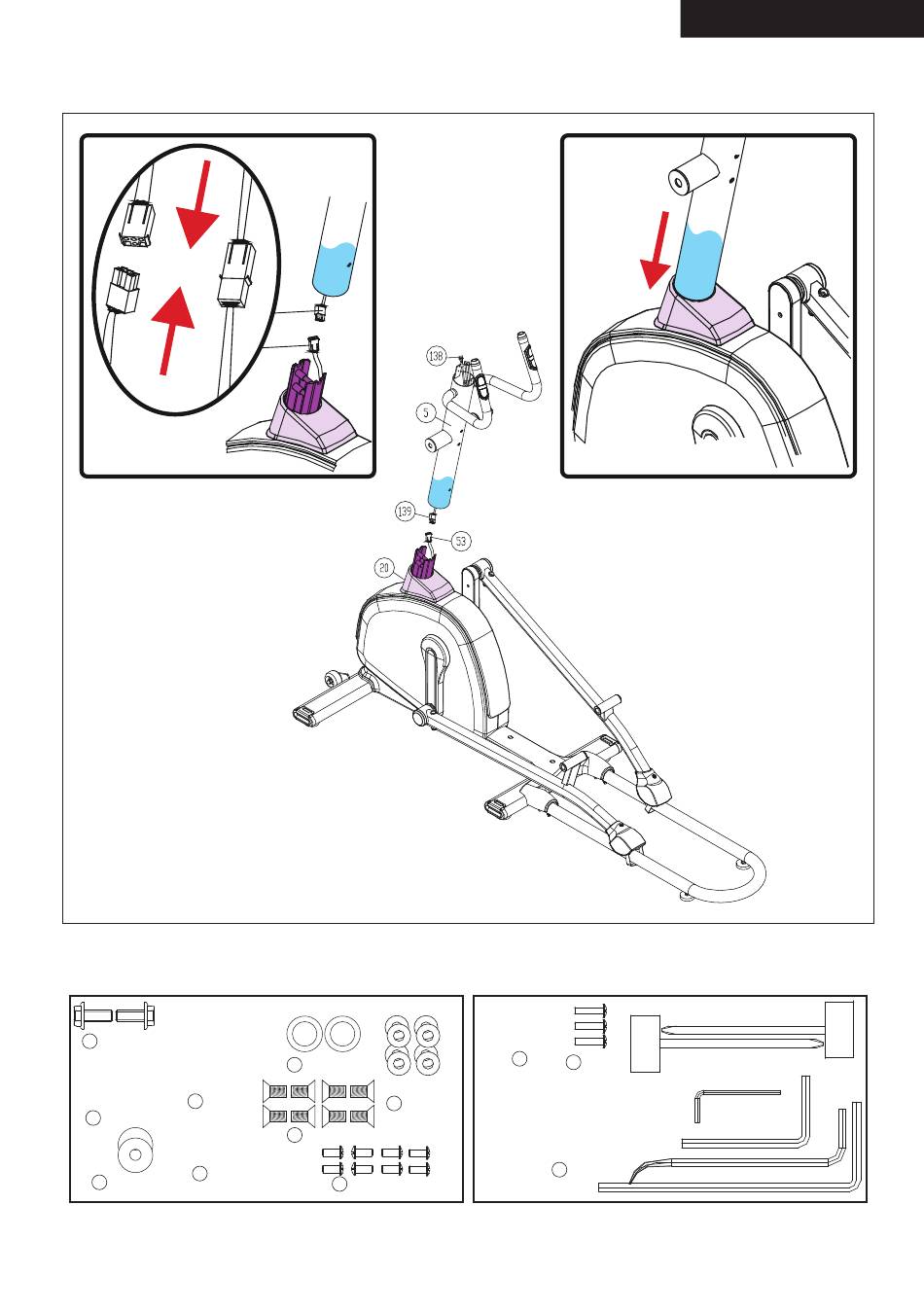 138

5

139

53

20