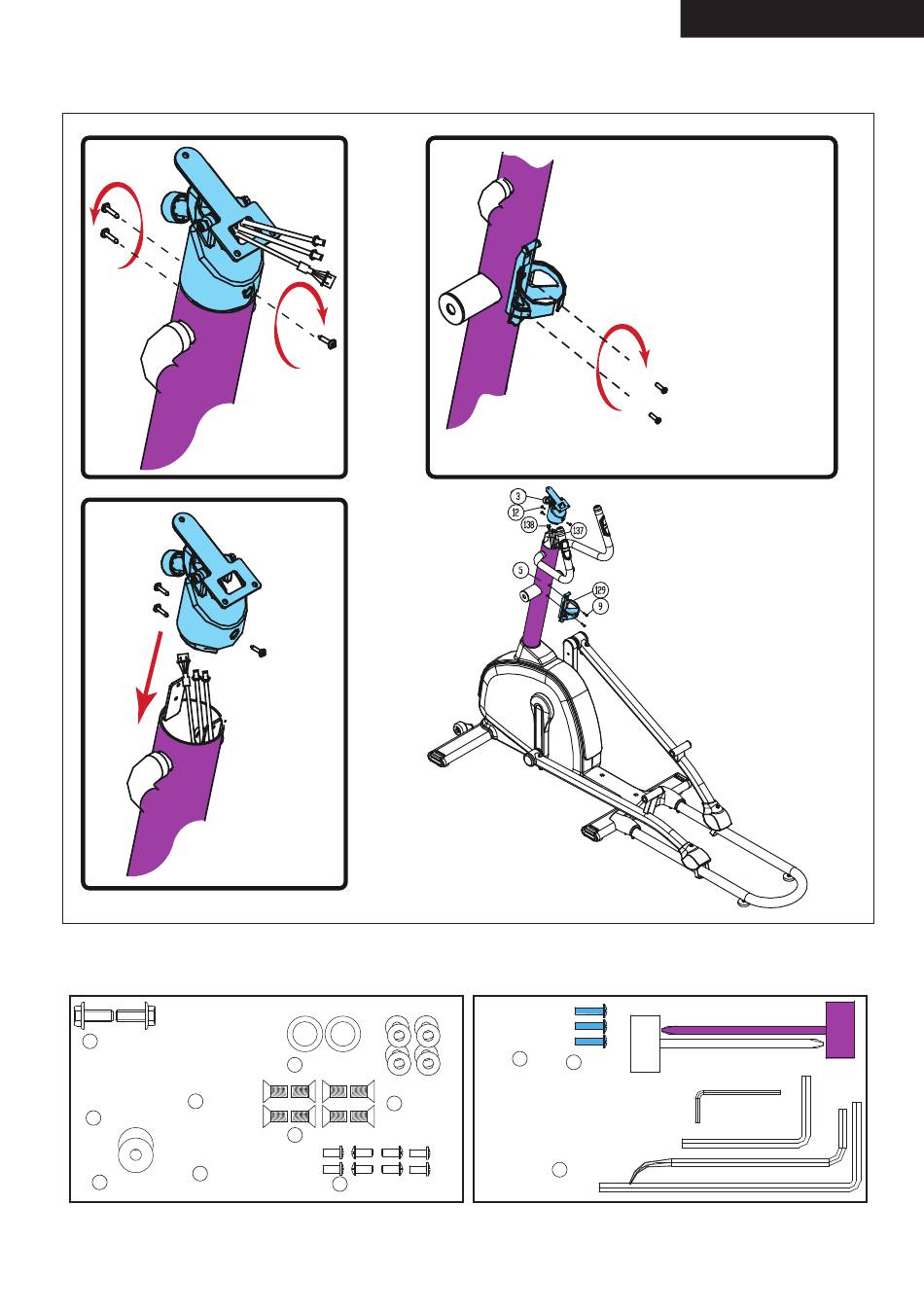 3
12
138
137
5
129
9