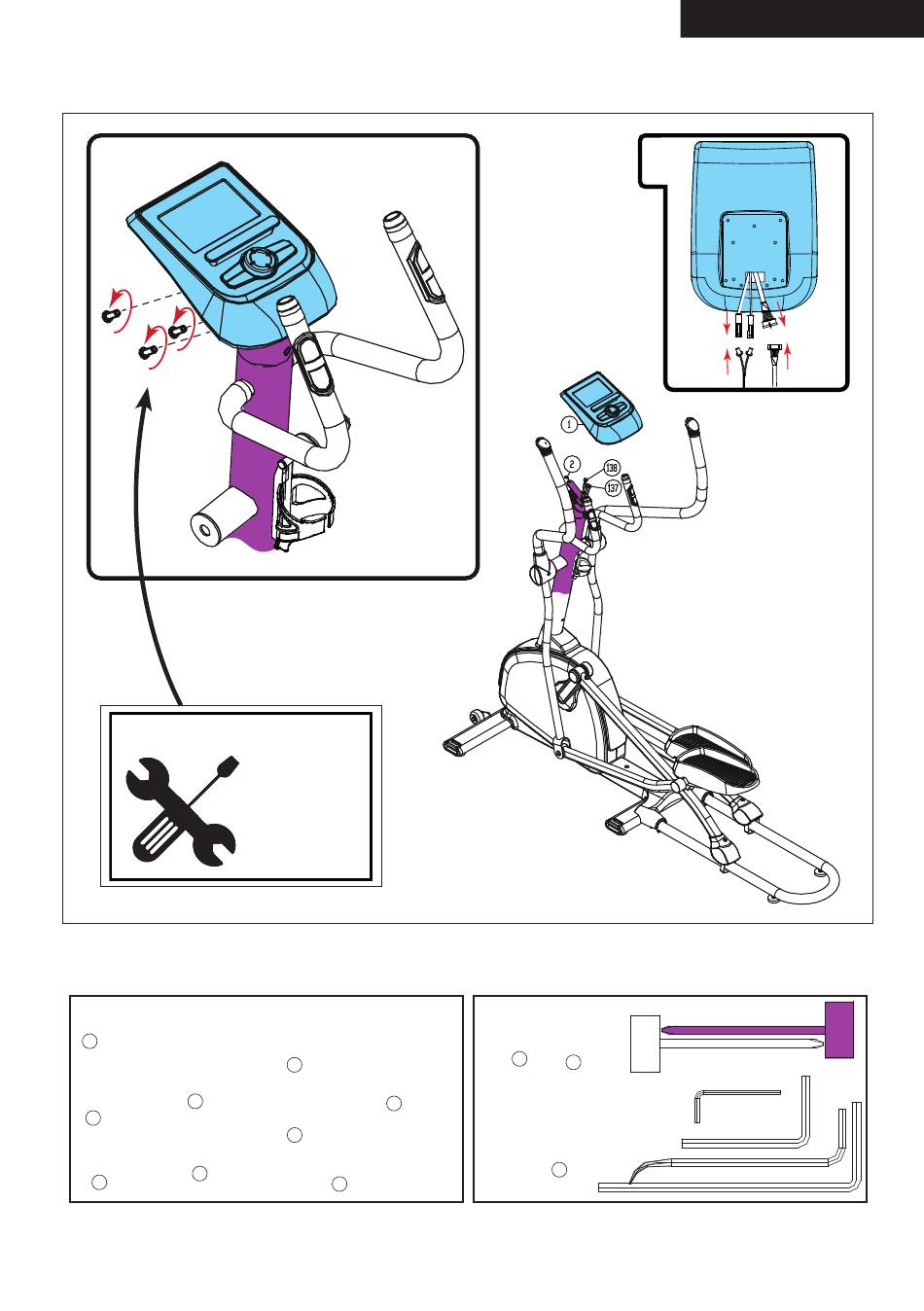 1
2
138
137