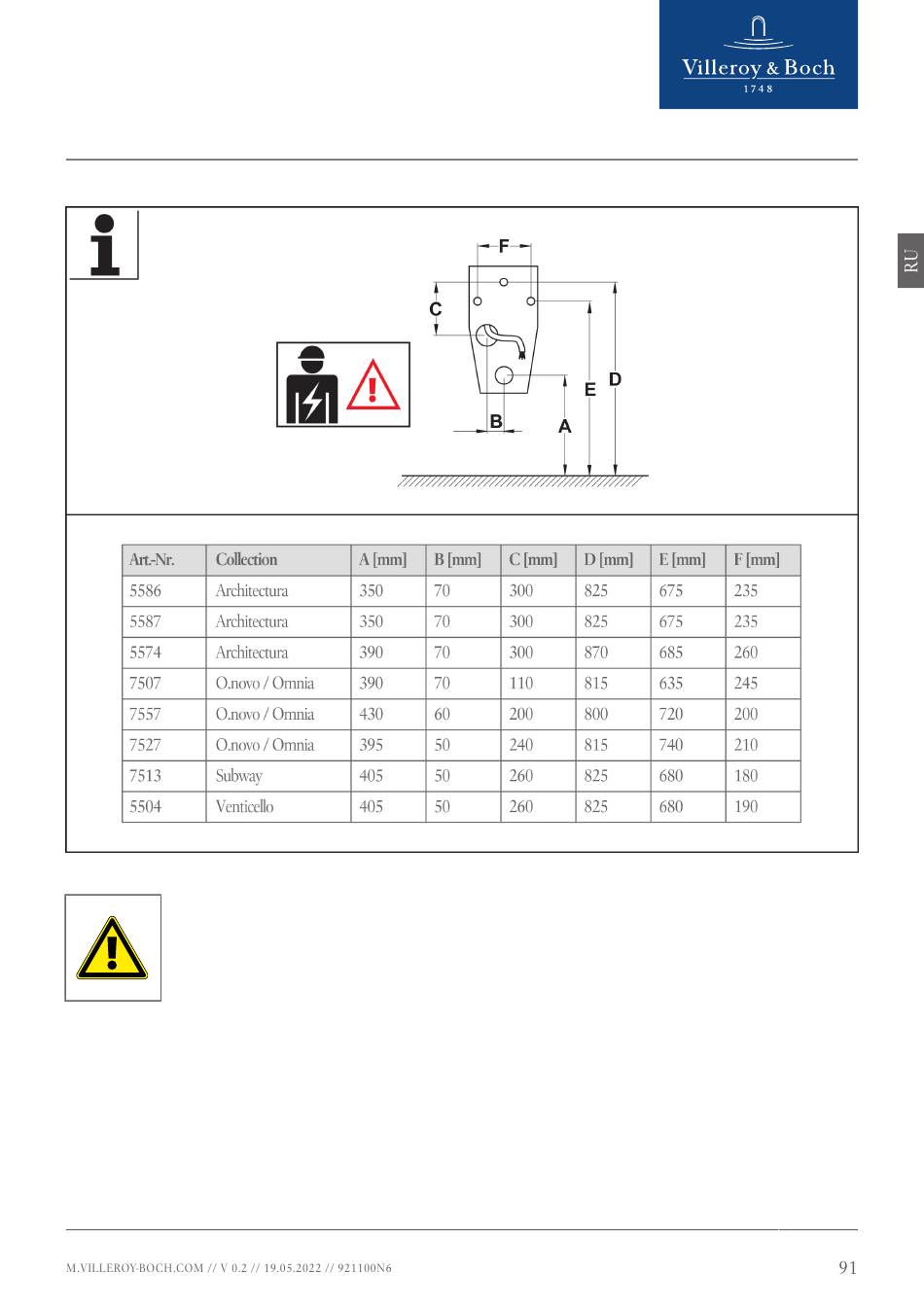 Villeroy & Boch
1748

RU

F
C
E
D
B
A

| Art.-Nr. | Collection | A [mm] | B [mm] | C [mm] | D [mm] | E [mm] | F [mm] |
|---|---|---|---|---|---|---|---|
| 5586 | Architectura | 350 | 70 | 300 | 825 | 675 | 235 |
| 5587 | Architectura | 350 | 70 | 300 | 825 | 675 | 235 |
| 5574 | Architectura | 390 | 70 | 300 | 870 | 685 | 260 |
| 7507 | O.novo / Omnia | 390 | 70 | 110 | 815 | 635 | 245 |
| 7557 | O.novo / Omnia | 430 | 60 | 200 | 800 | 720 | 200 |
| 7527 | O.novo / Omnia | 395 | 50 | 240 | 815 | 740 | 210 |
| 7513 | Subway | 405 | 50 | 260 | 825 | 680 | 180 |
| 5504 | Venticello | 405 | 50 | 260 | 825 | 680 | 190 |

M.VILLEROY-BOCH.COM // V 0.2 // 19.05.2022 // 921100N6
91