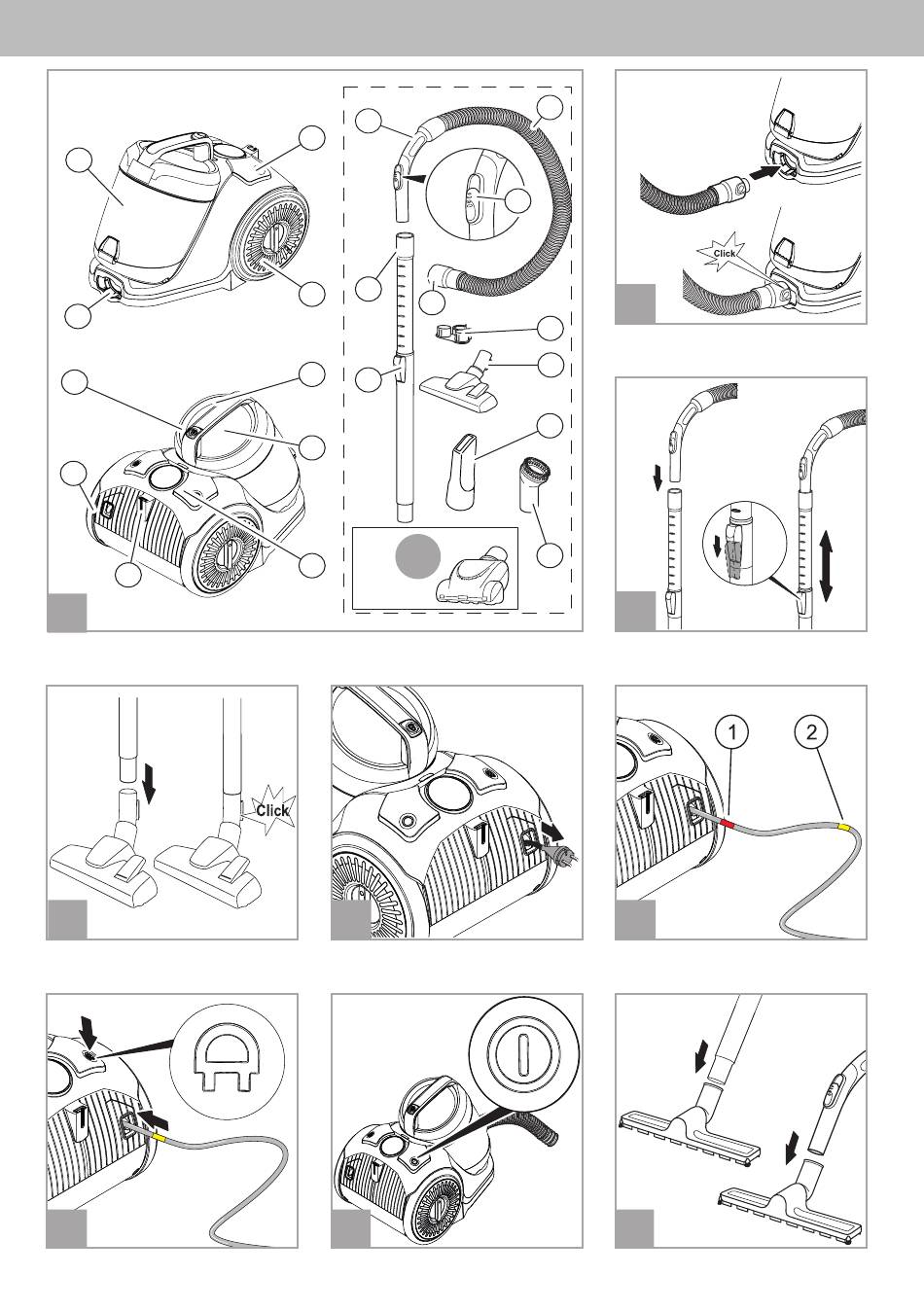 Click

Click

1

2