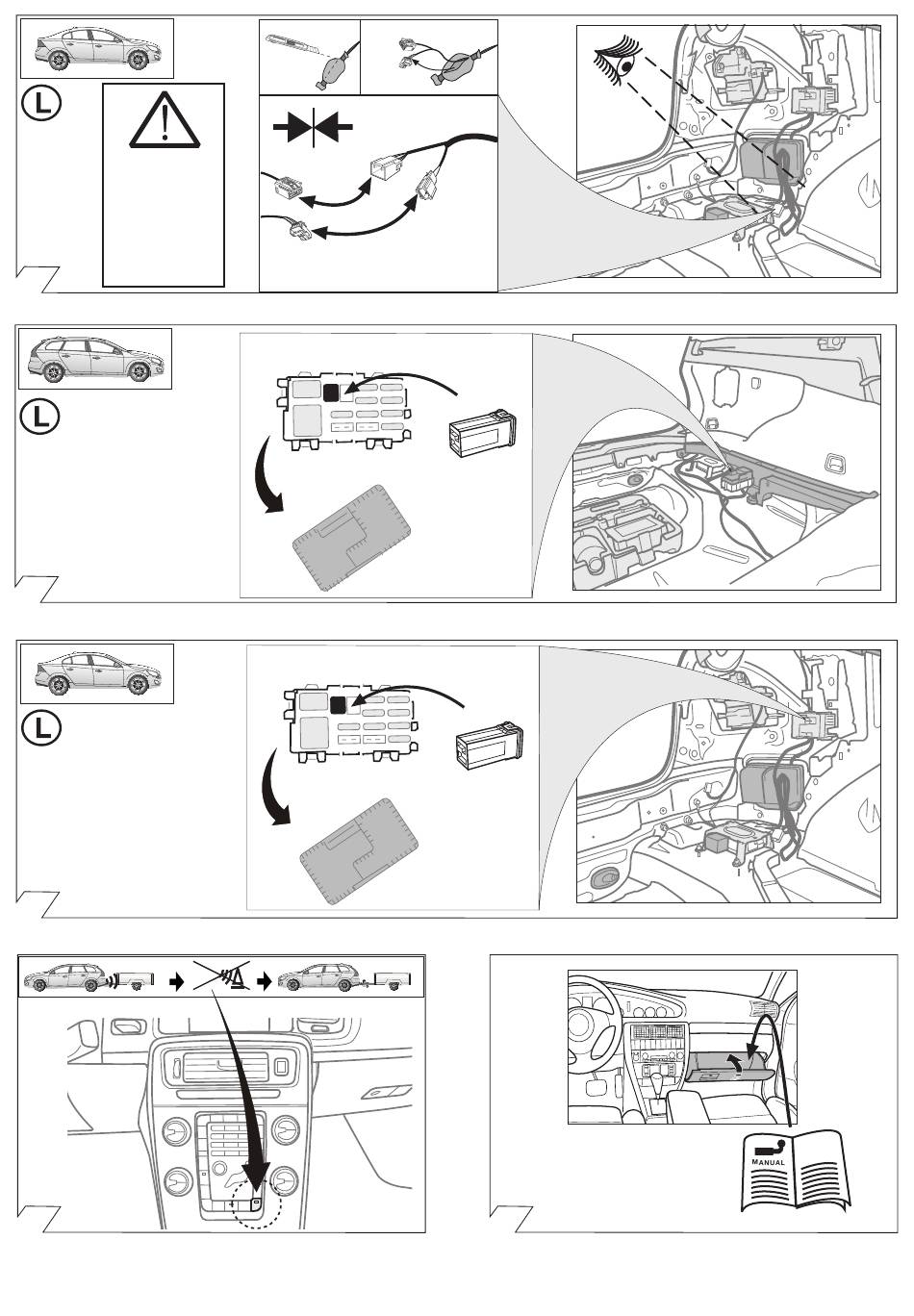 L

L

L

MANUAL