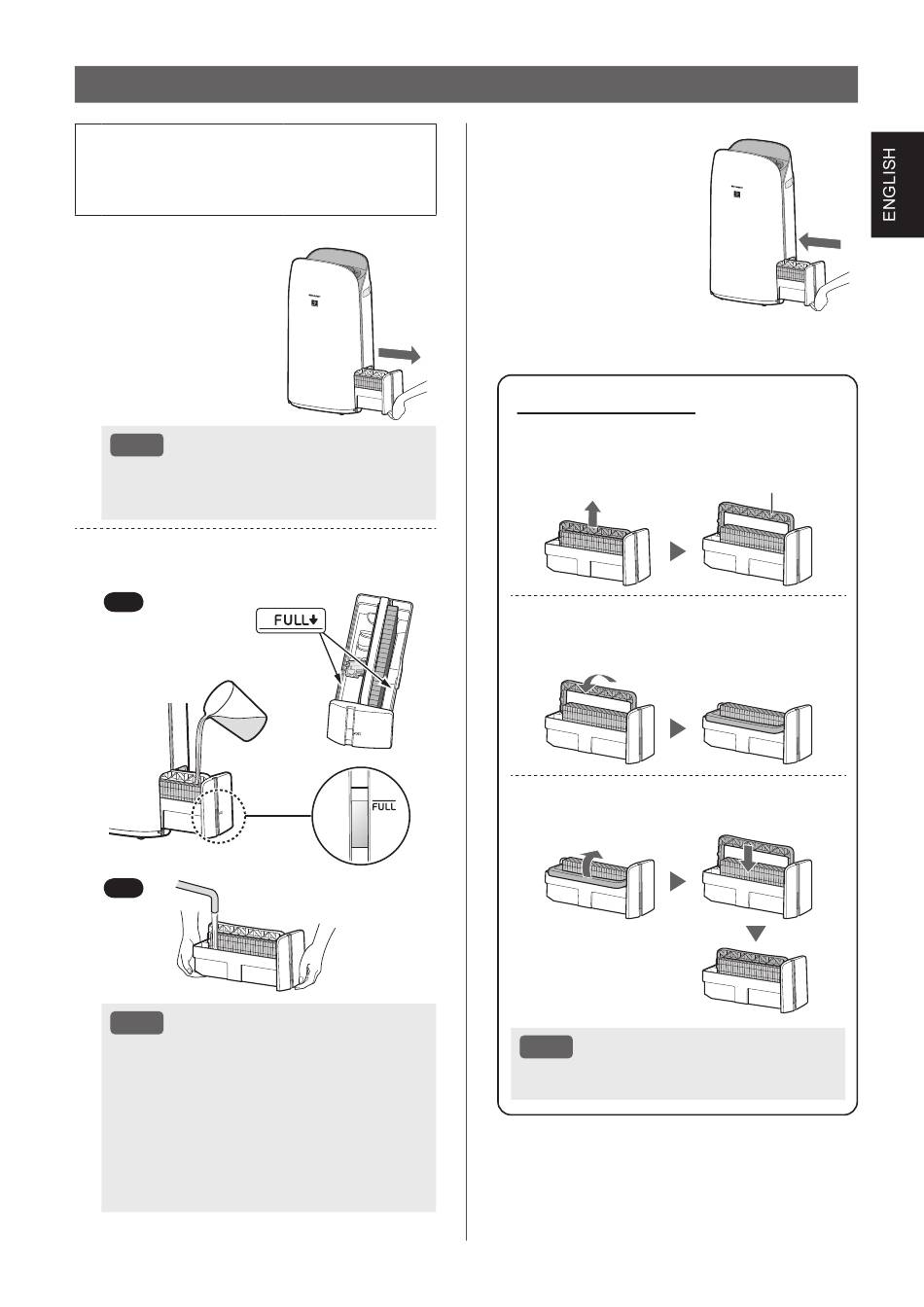 ENGLISH

FULL

FULL