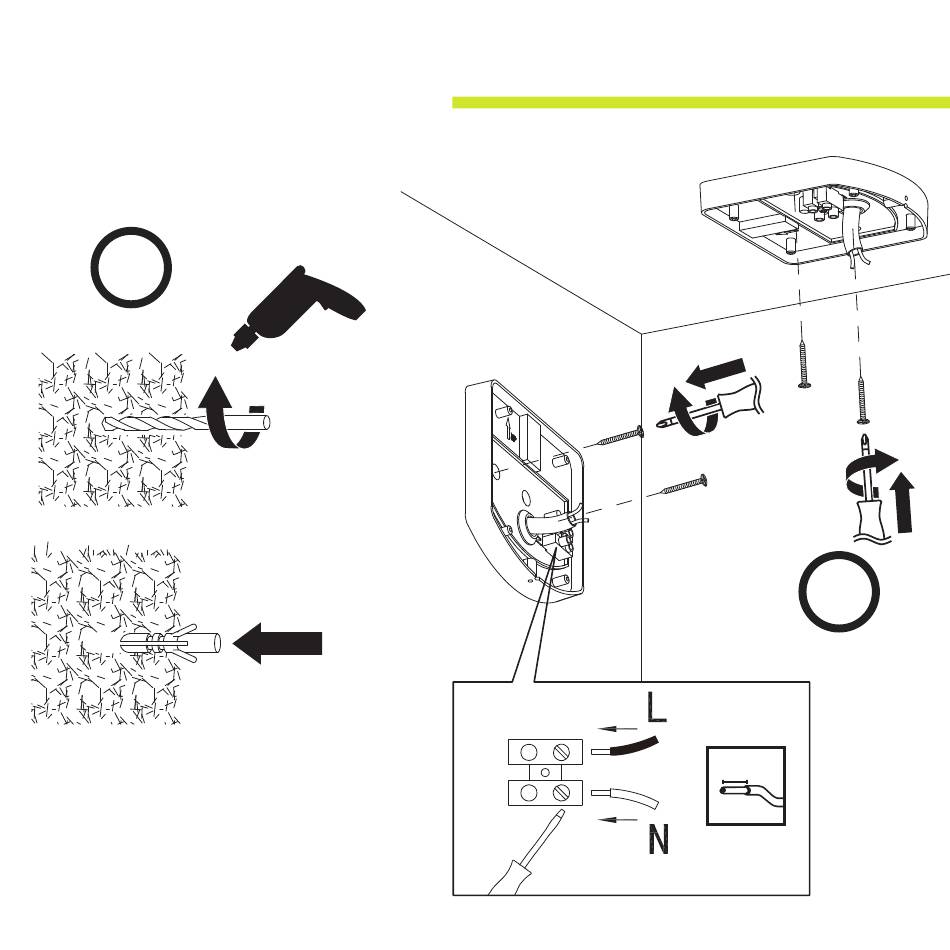 L

N