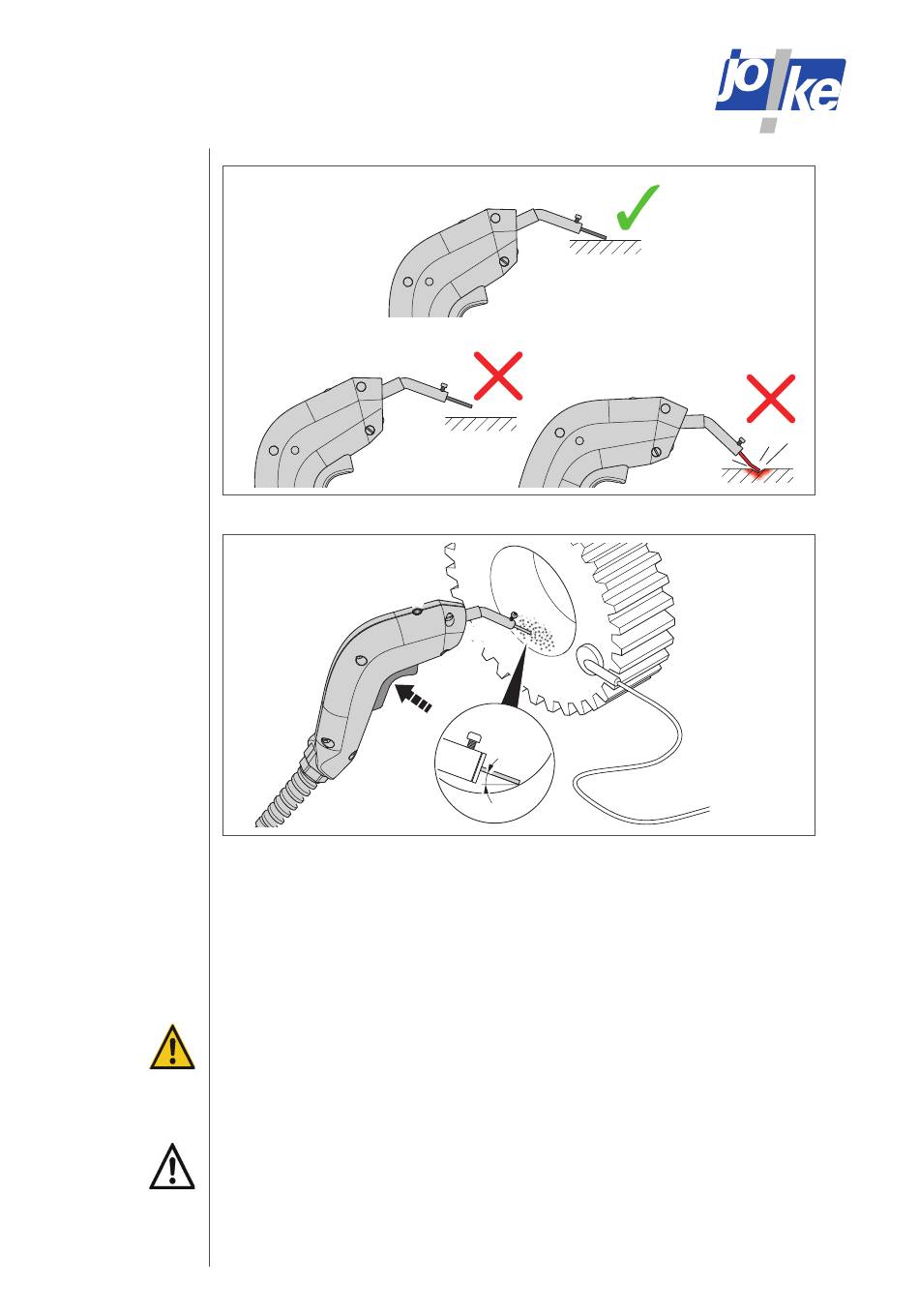 jo ke