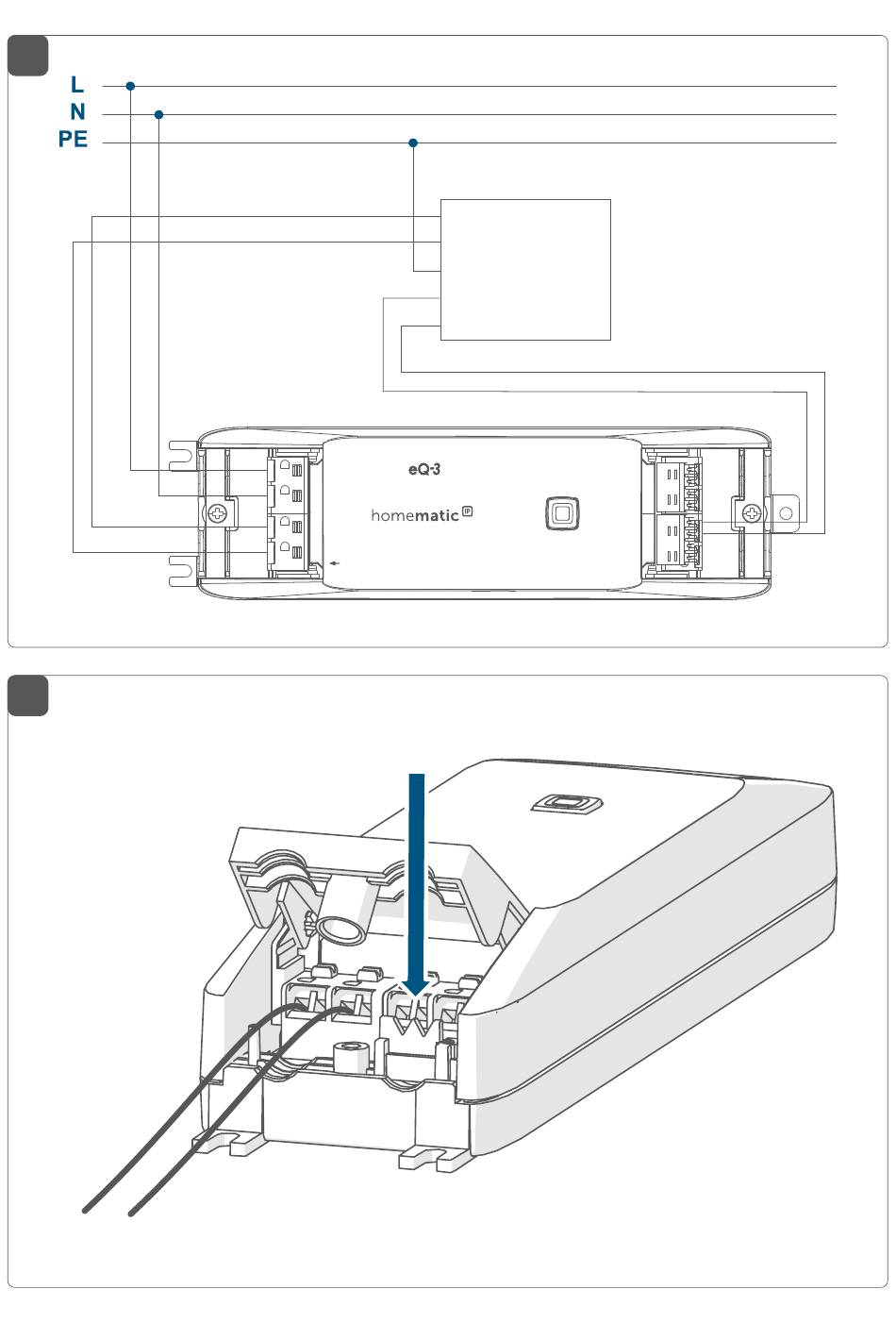 L
N
PE
eQ-3
homematic IP