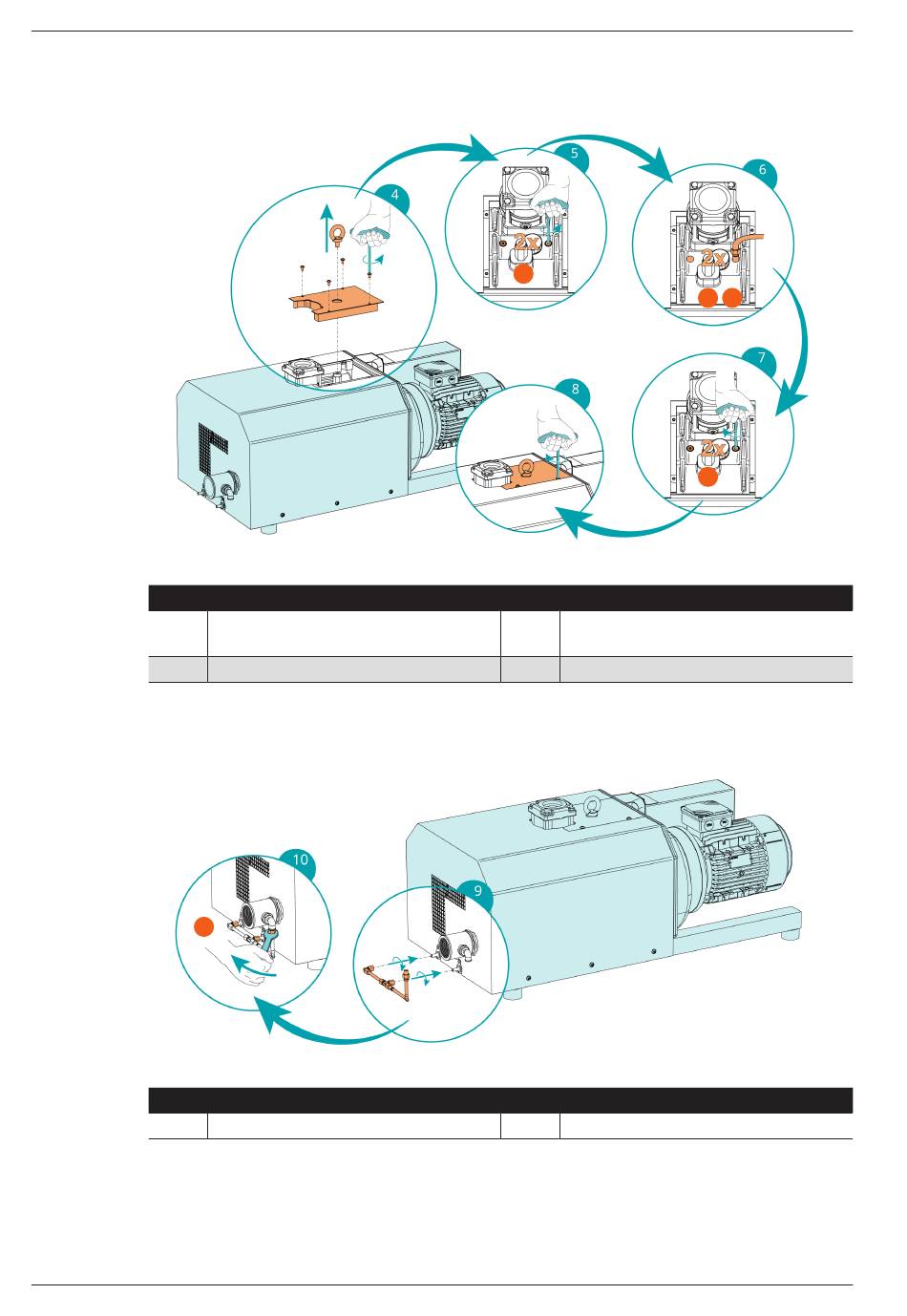 5

6

4

2x

2x

7

8

2x

10

9