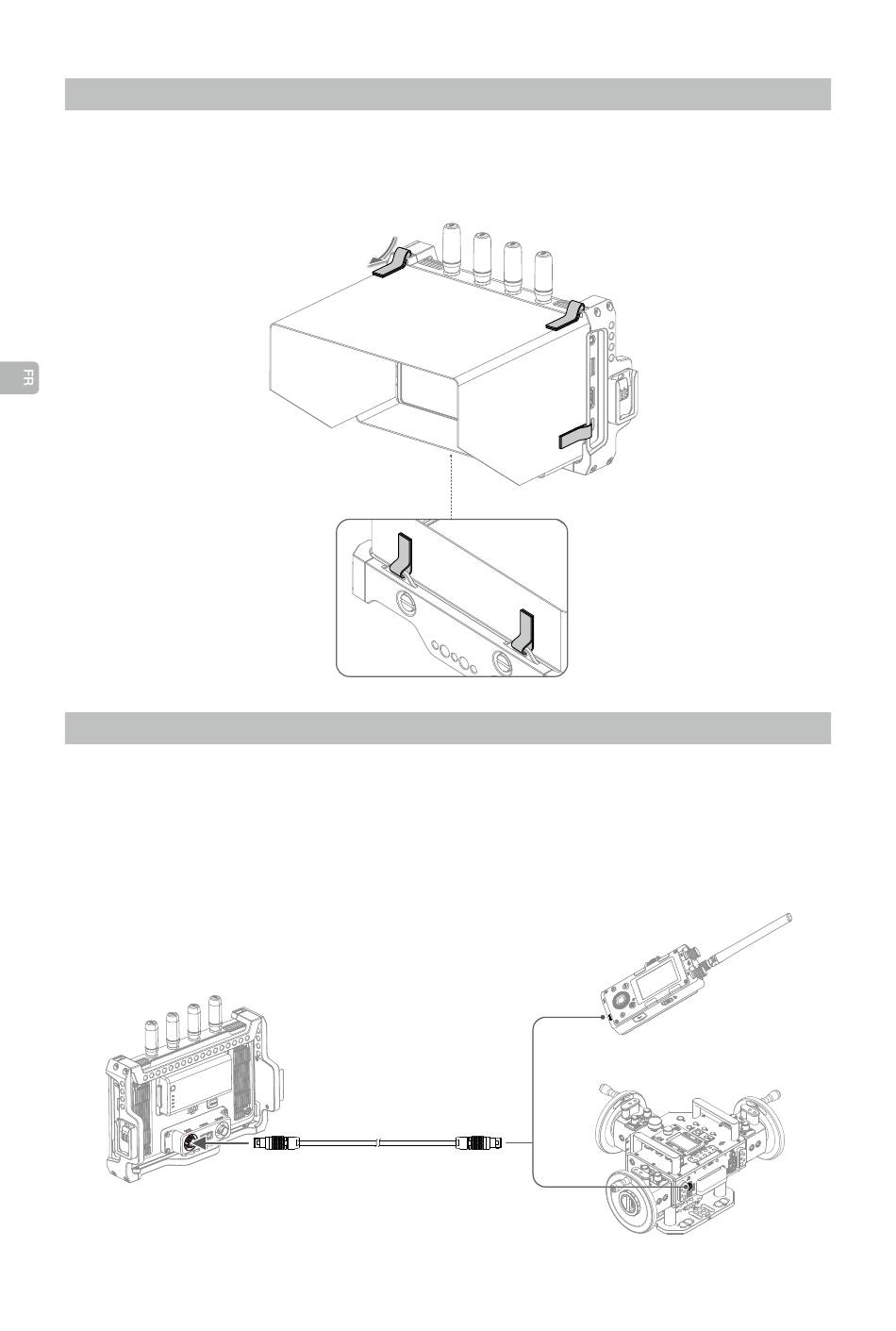 FR