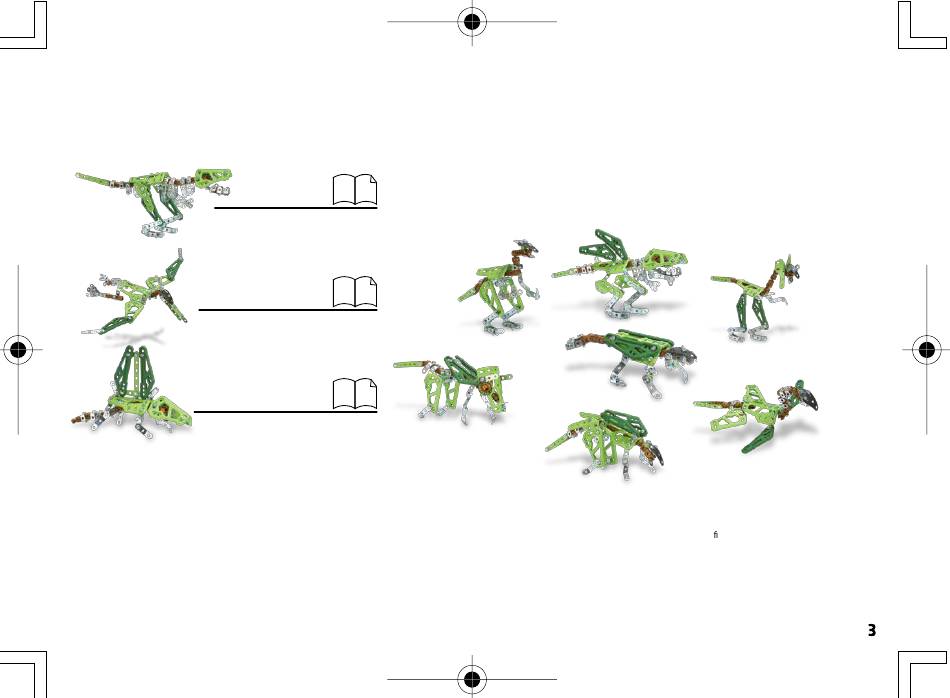 fi

3