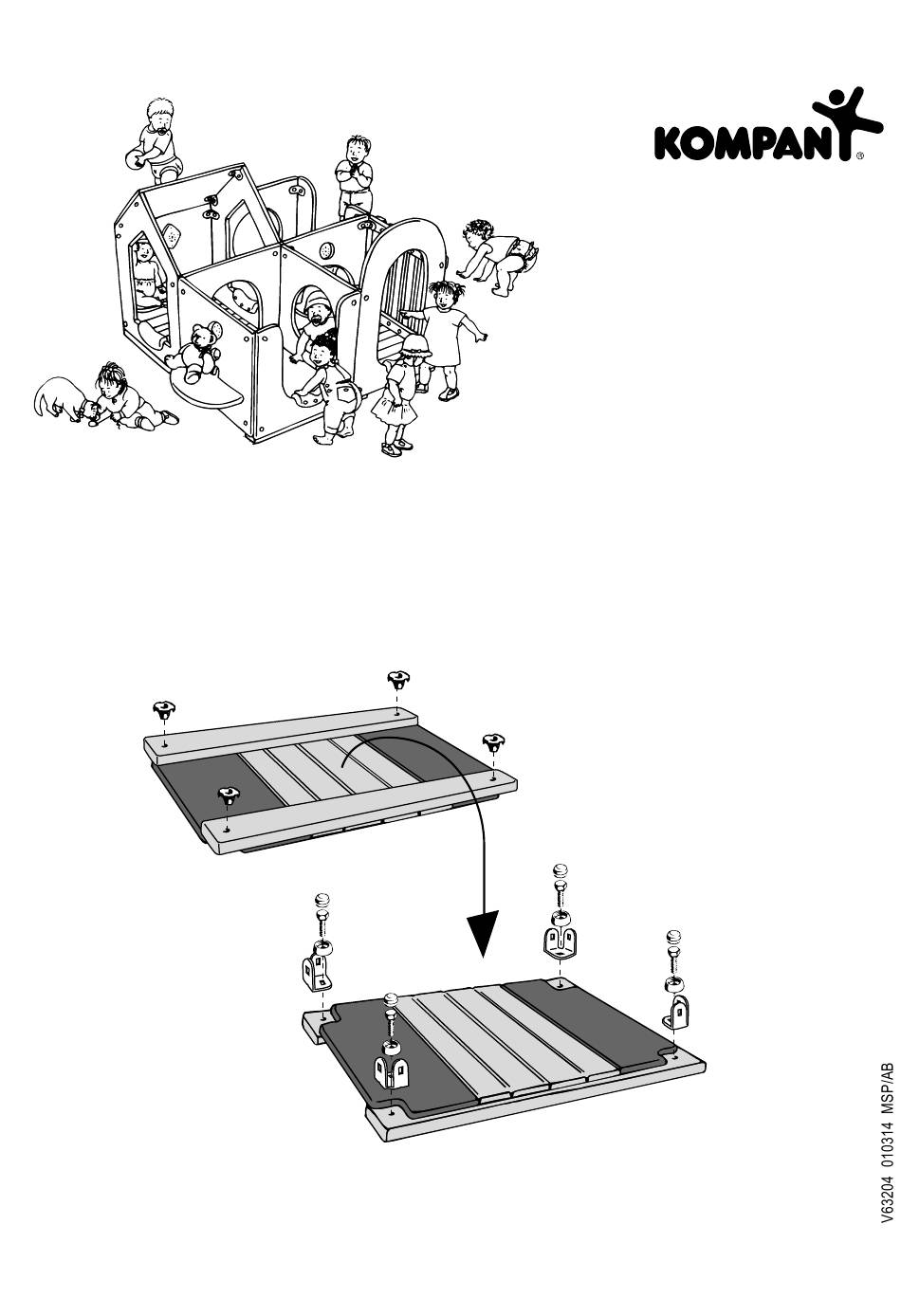 KOMPAN®

V63204 010314 MSP/AB