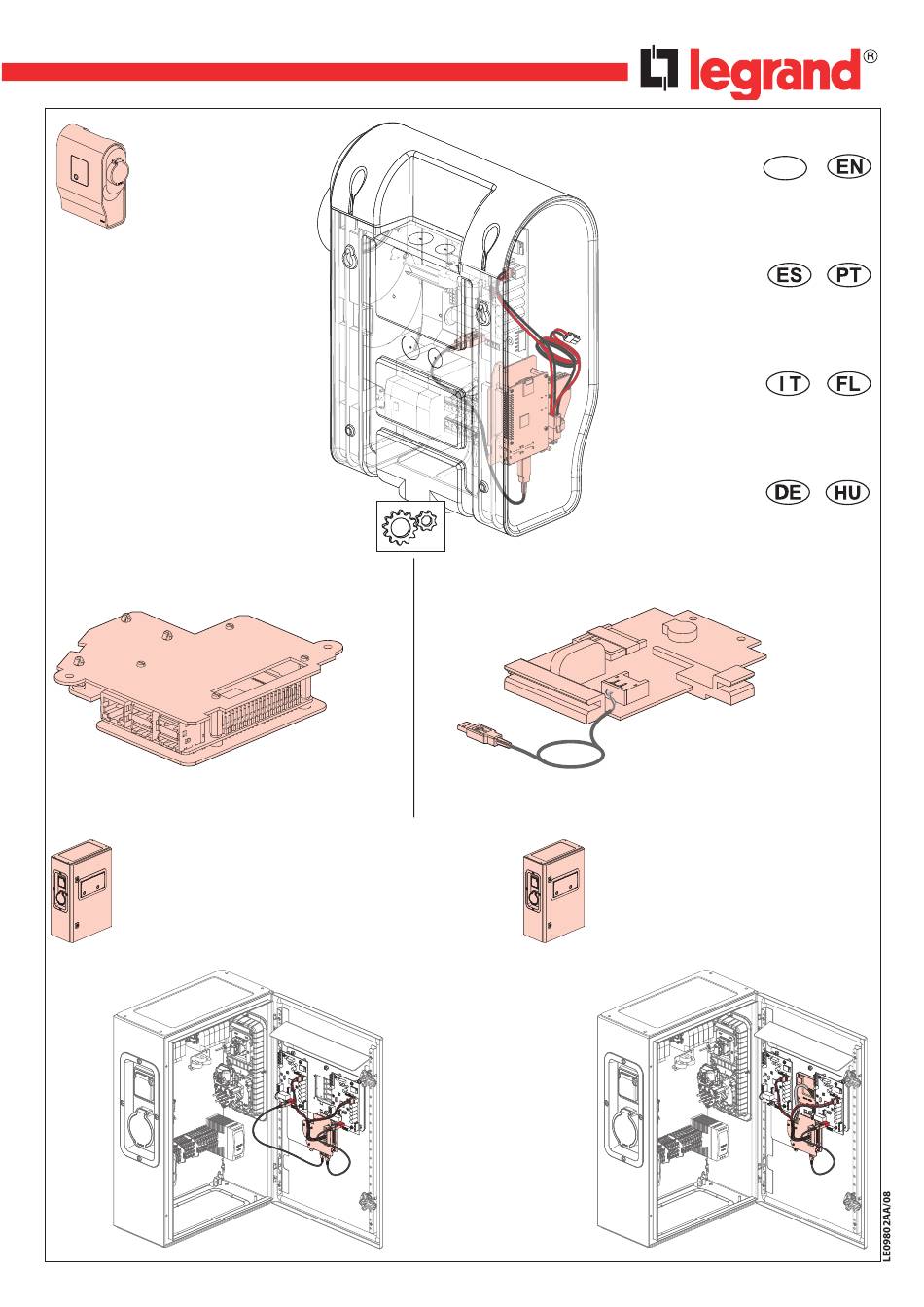 legrand®

EN

ES PT

IT FL

DE HU

LE09802AA/08