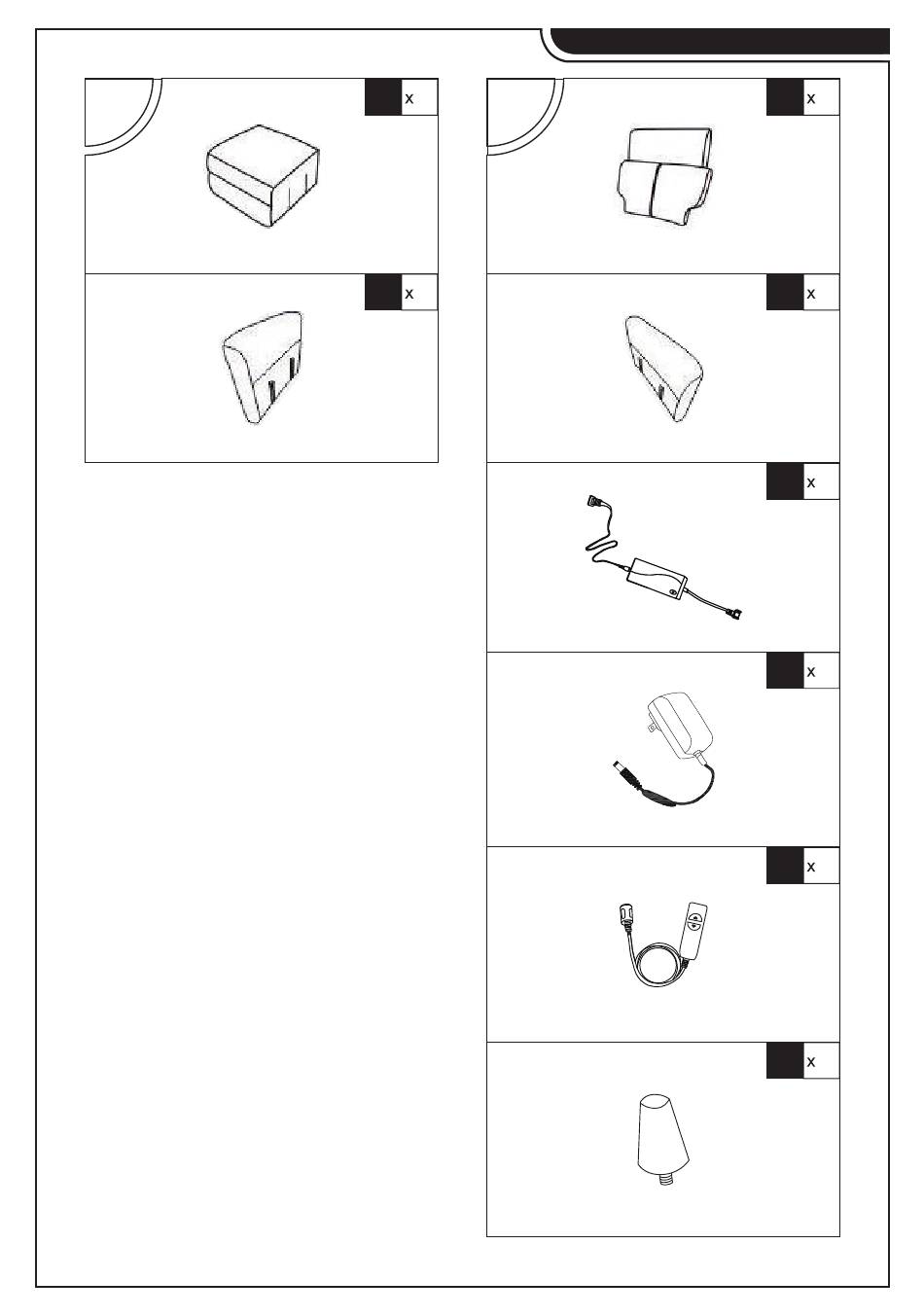 x

x

x

x

x

x

x

x