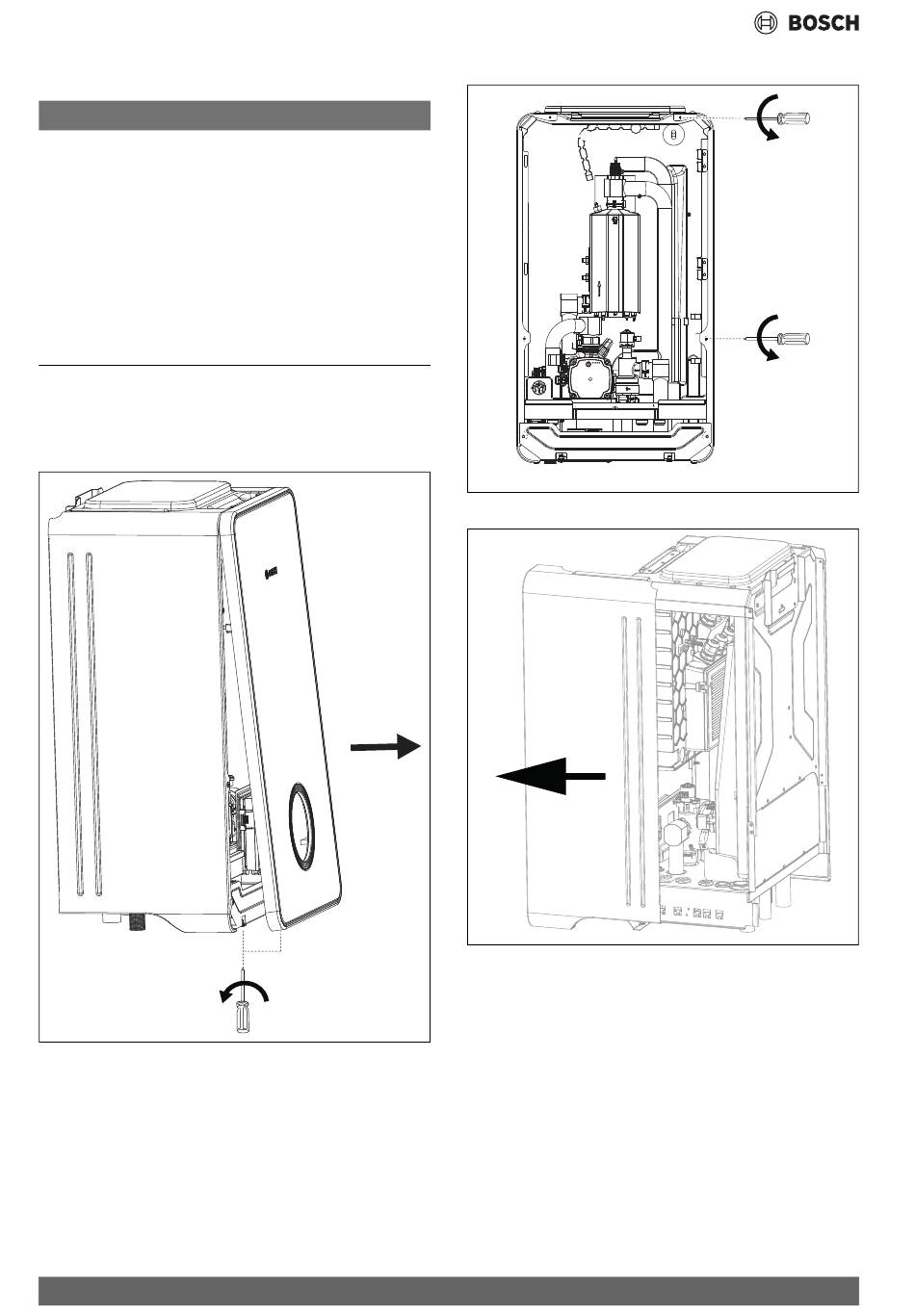 BOSCH